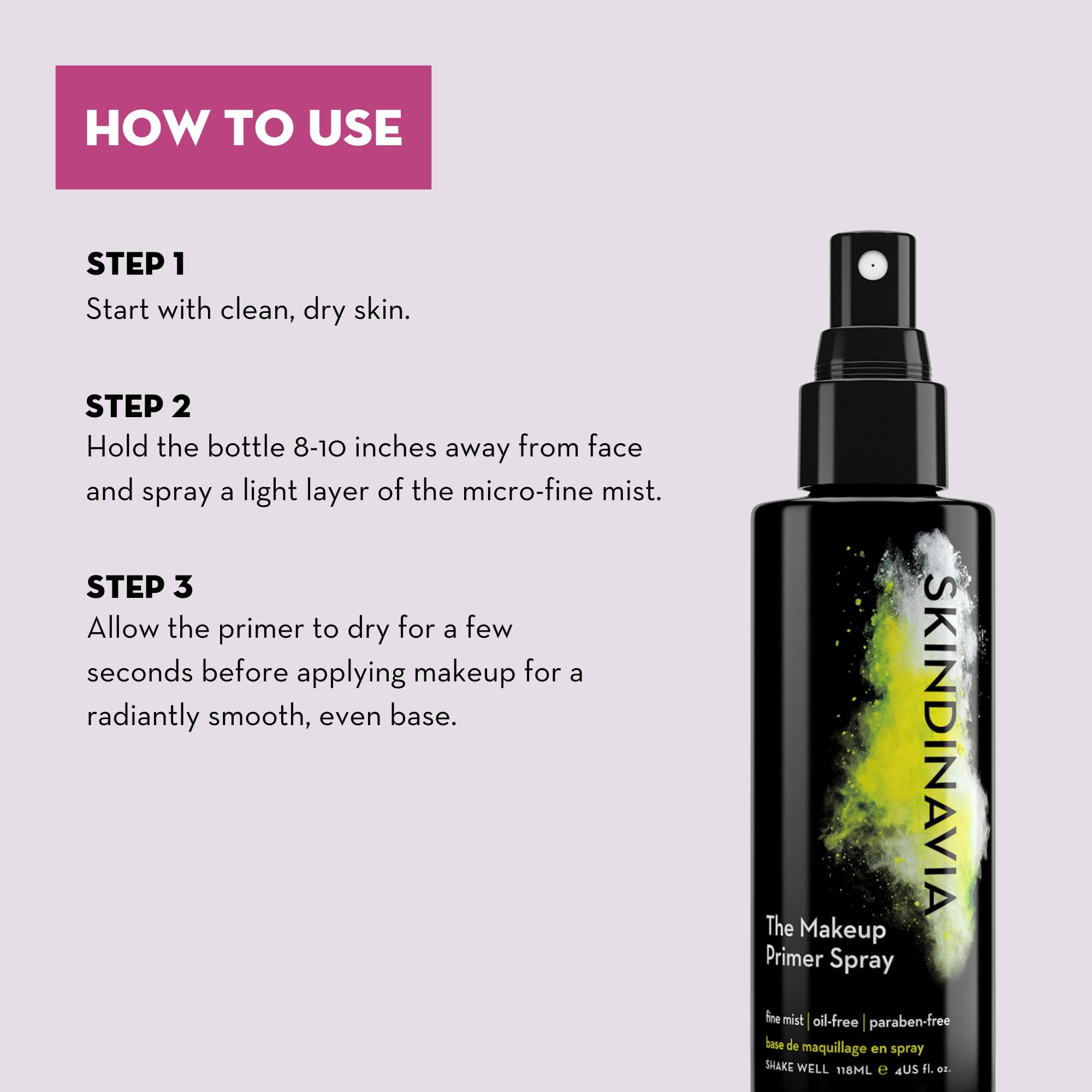 HOW TO USE

STEP 1
Start with clean, dry skin.

STEP 2
Hold the bottle 8-10 inches away from face and spray a light layer of the micro-fine mist.

STEP 3
Allow the primer to dry for a few seconds before applying makeup for a radiantly smooth, even base.

SKINDINAVIA

The Makeup Primer Spray

fine mist | oil-free | paraben-free
base de maquillage en spray
SHAKE WELL 118ML e 4US fl. oz.