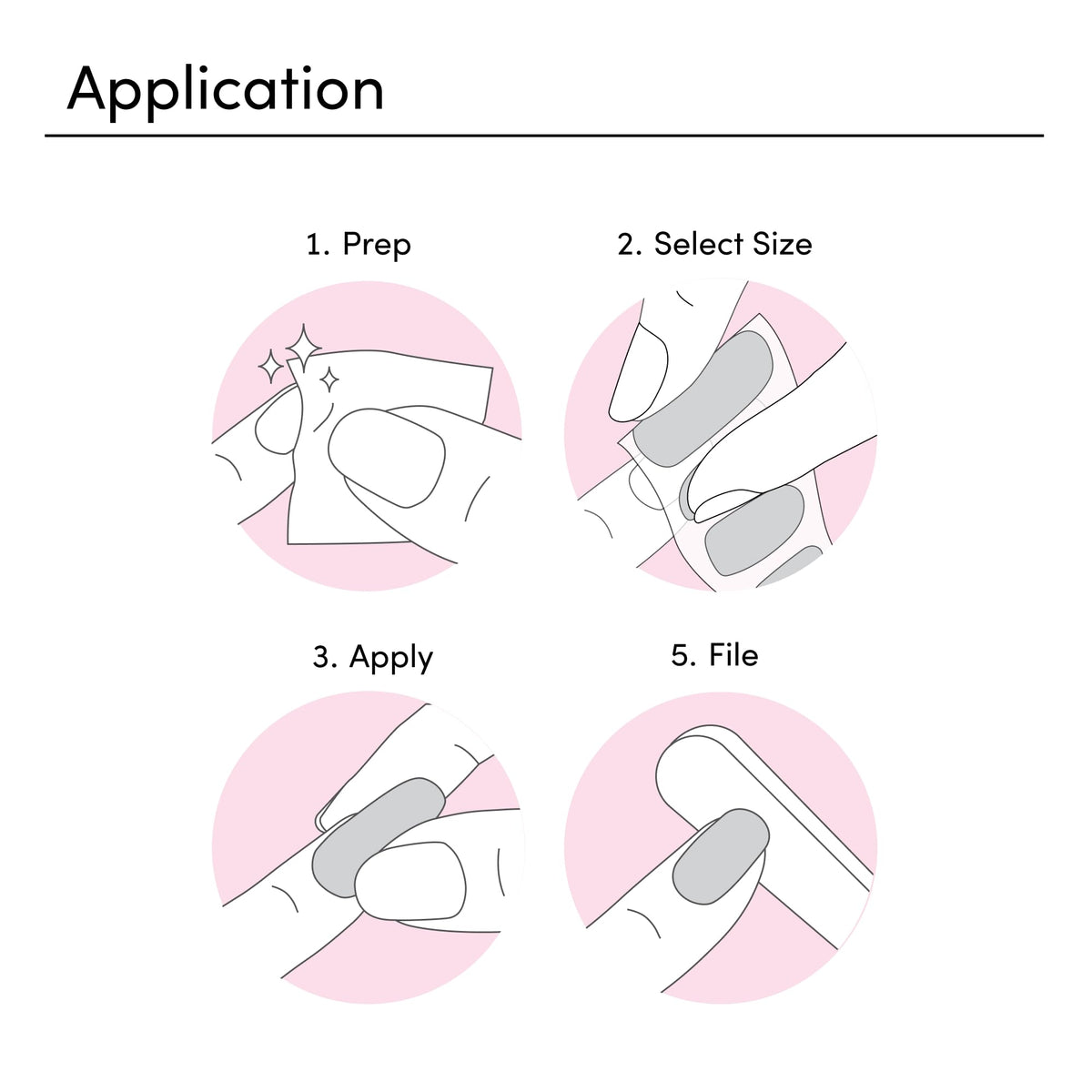 Application

1. Prep

2. Select Size

3. Apply

5. File