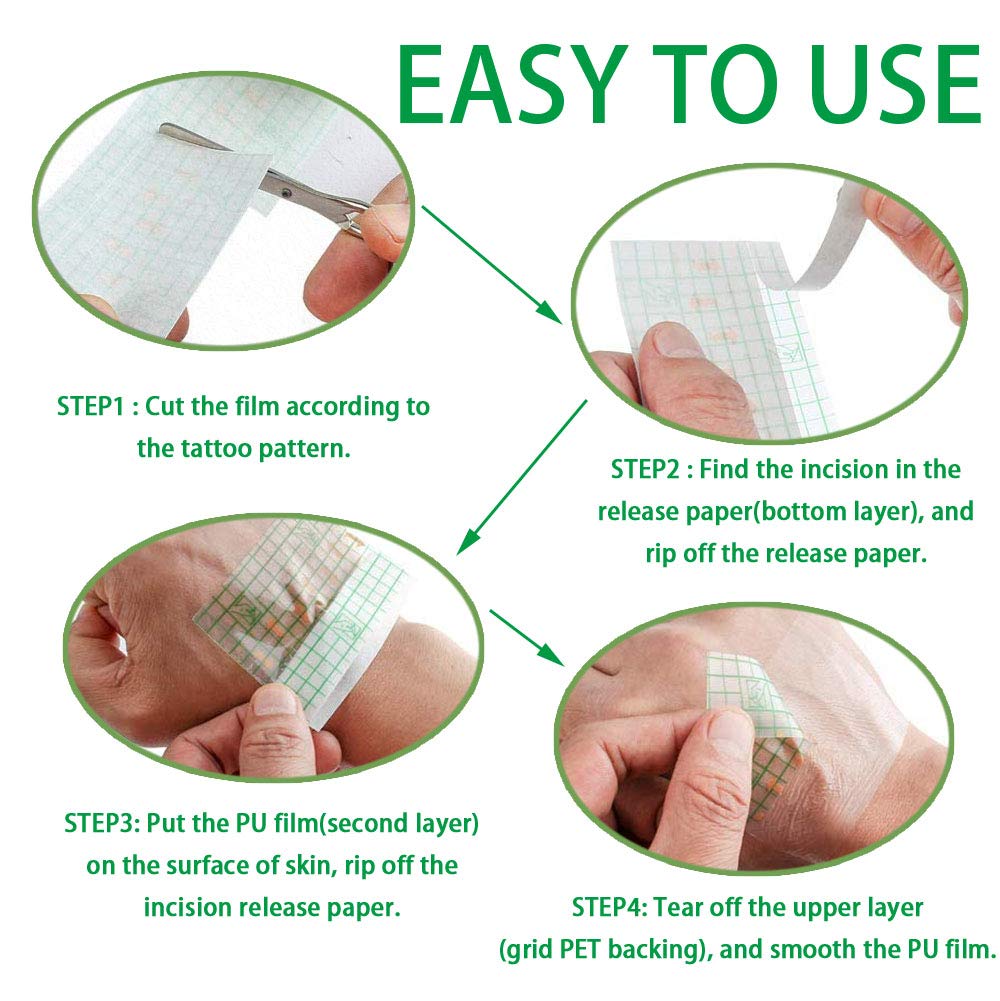 EASY TO USE

STEP1 : Cut the film according to the tattoo pattern.

STEP2 : Find the incision in the release paper(bottom layer), and rip off the release paper.

STEP3: Put the PU film(second layer) on the surface of skin, rip off the incision release paper.

STEP4: Tear off the upper layer (grid PET backing), and smooth the PU film.