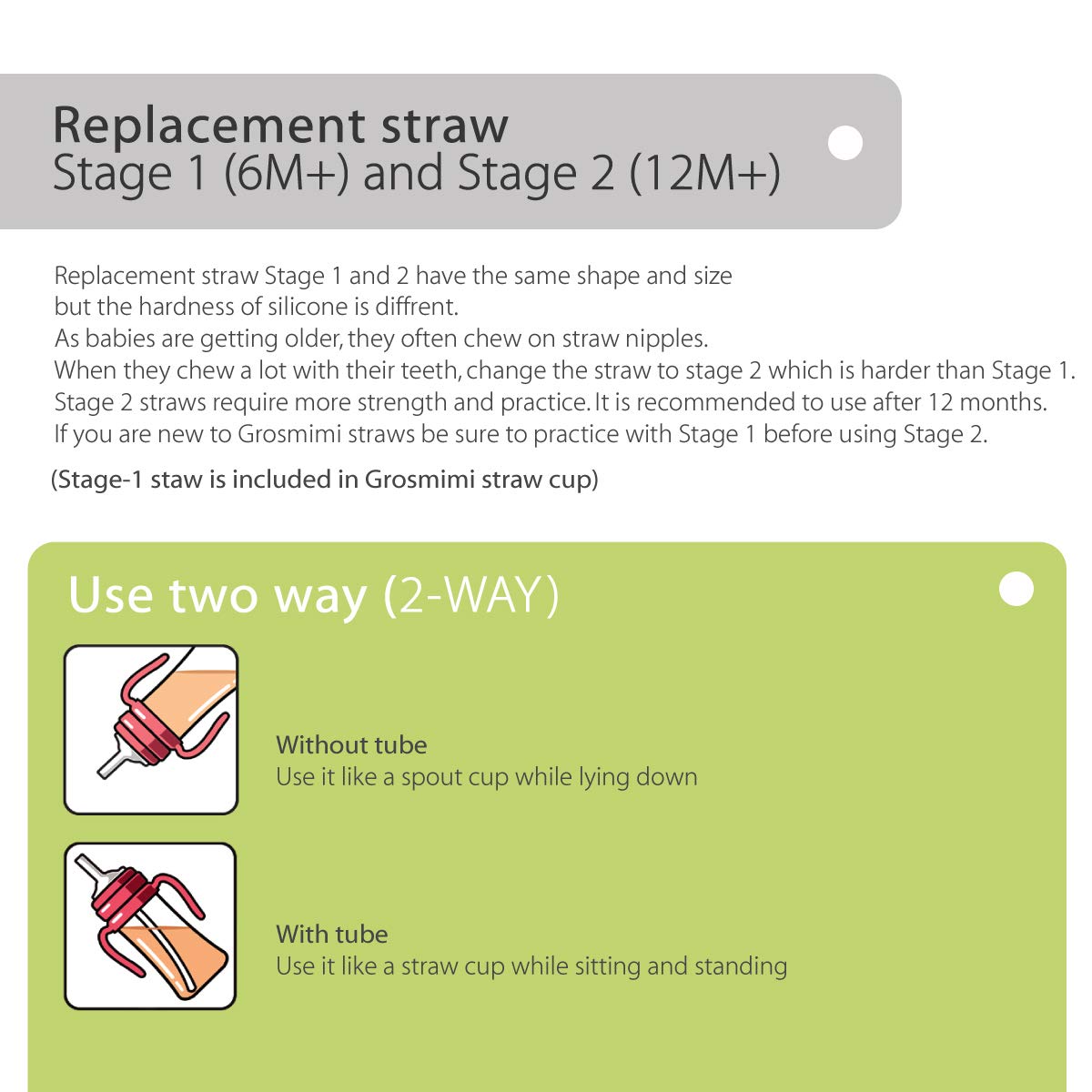 Replacement straw
Stage 1 (6M+) and Stage 2 (12M+)

Replacement straw Stage 1 and 2 have the same shape and size but the hardness of silicone is diffrent.
As babies are getting older, they often chew on straw nipples.
When they chew a lot with their teeth, change the straw to stage 2 which is harder than Stage 1.
Stage 2 straws require more strength and practice. It is recommended to use after 12 months.
If you are new to Grosmimi straws be sure to practice with Stage 1 before using Stage 2.

(Stage-1 staw is included in Grosmimi straw cup)

Use two way (2-WAY)

Without tube
Use it like a spout cup while lying down

With tube
Use it like a straw cup while sitting and standing