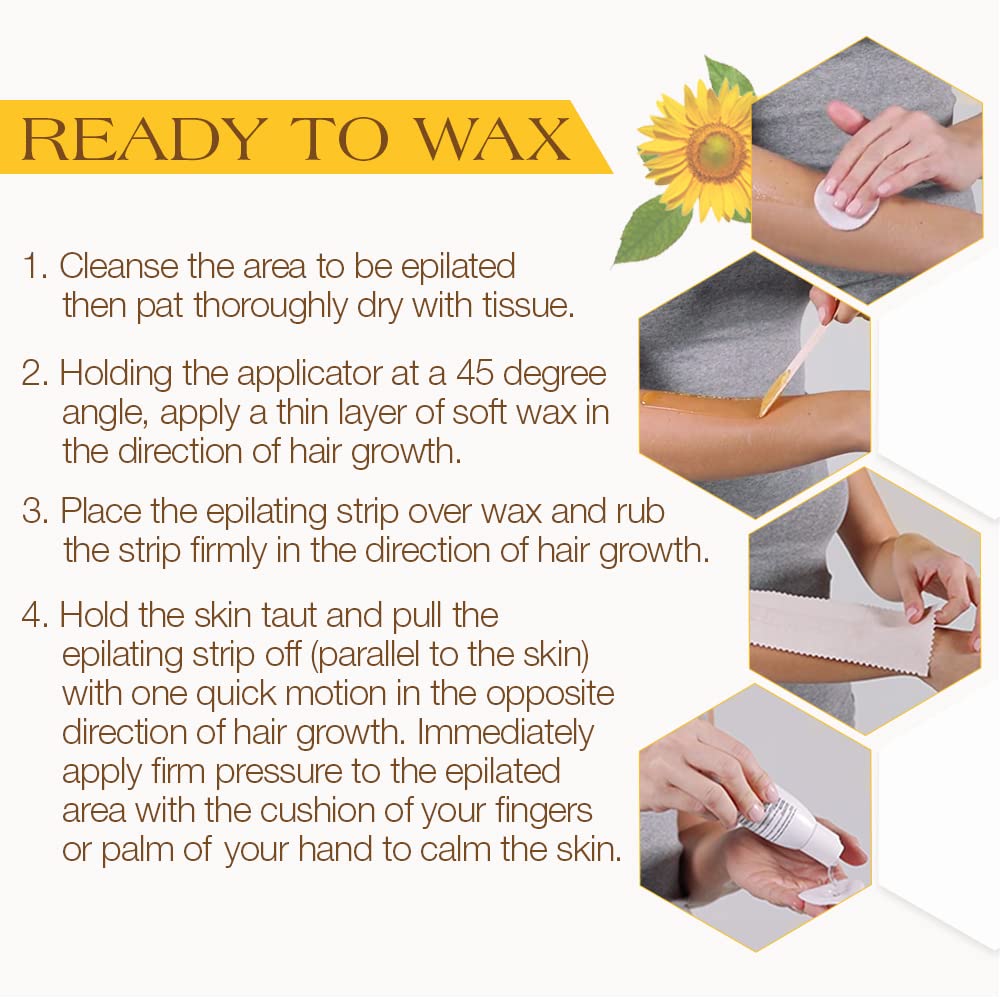 READY TO WAX

1. Cleanse the area to be epilated then pat thoroughly dry with tissue.

2. Holding the applicator at a 45 degree angle, apply a thin layer of soft wax in the direction of hair growth.

3. Place the epilating strip over wax and rub the strip firmly in the direction of hair growth.

4. Hold the skin taut and pull the epilating strip off (parallel to the skin) with one quick motion in the opposite direction of hair growth. Immediately apply firm pressure to the epilated area with the cushion of your fingers or palm of your hand to calm the skin.