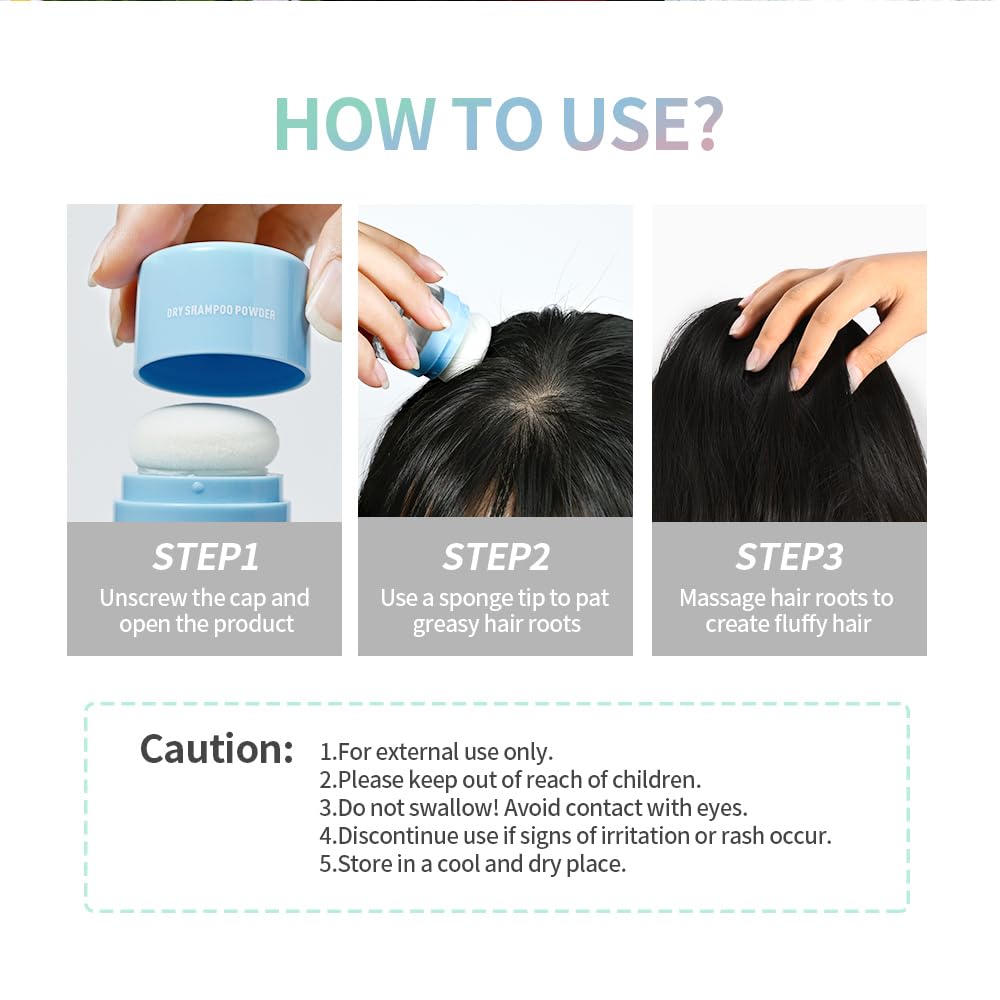 HOW TO USE?

DRY SHAMPOO POWDER

STEP1
Unscrew the cap and open the product

STEP2
Use a sponge tip to pat greasy hair roots

STEP3
Massage hair roots to create fluffy hair

Caution:
1.For external use only.
2.Please keep out of reach of children.
3.Do not swallow! Avoid contact with eyes.
4.Discontinue use if signs of irritation or rash occur.
5.Store in a cool and dry place.