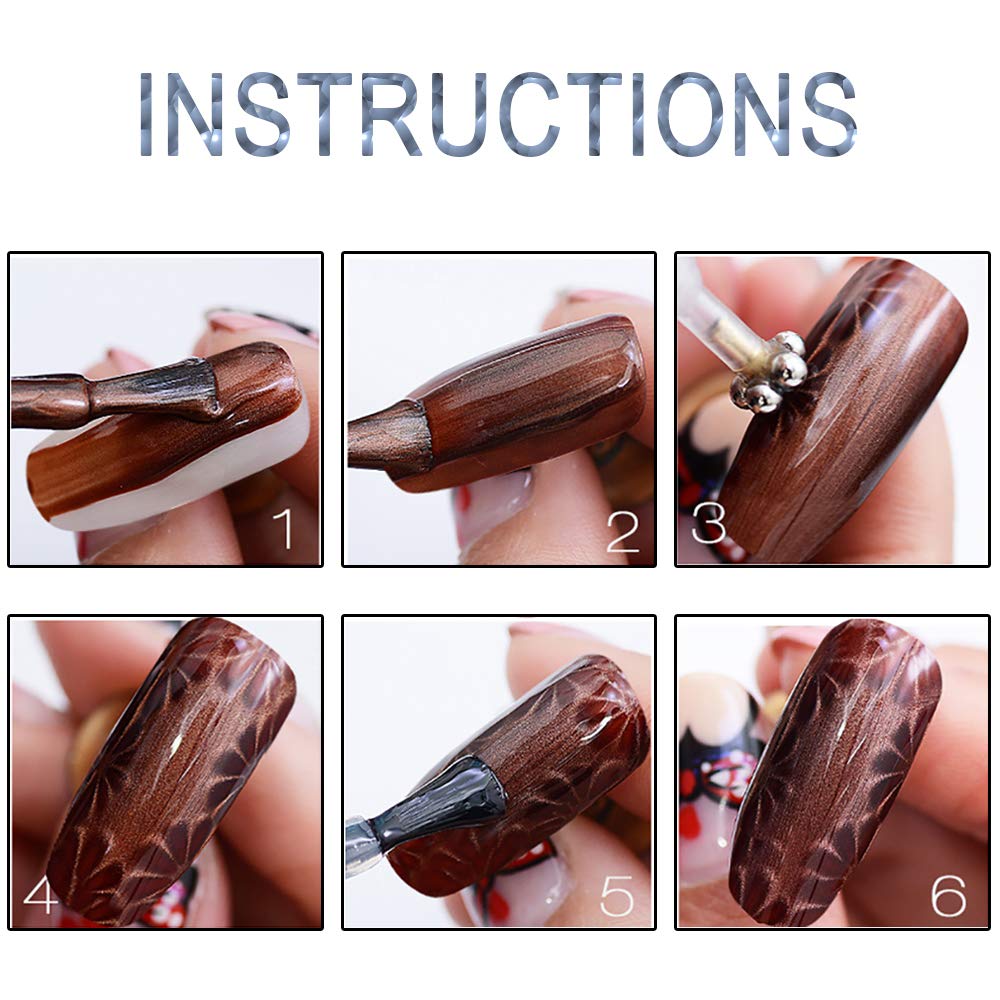 INSTRUCTIONS

1

2

3

4

5

6