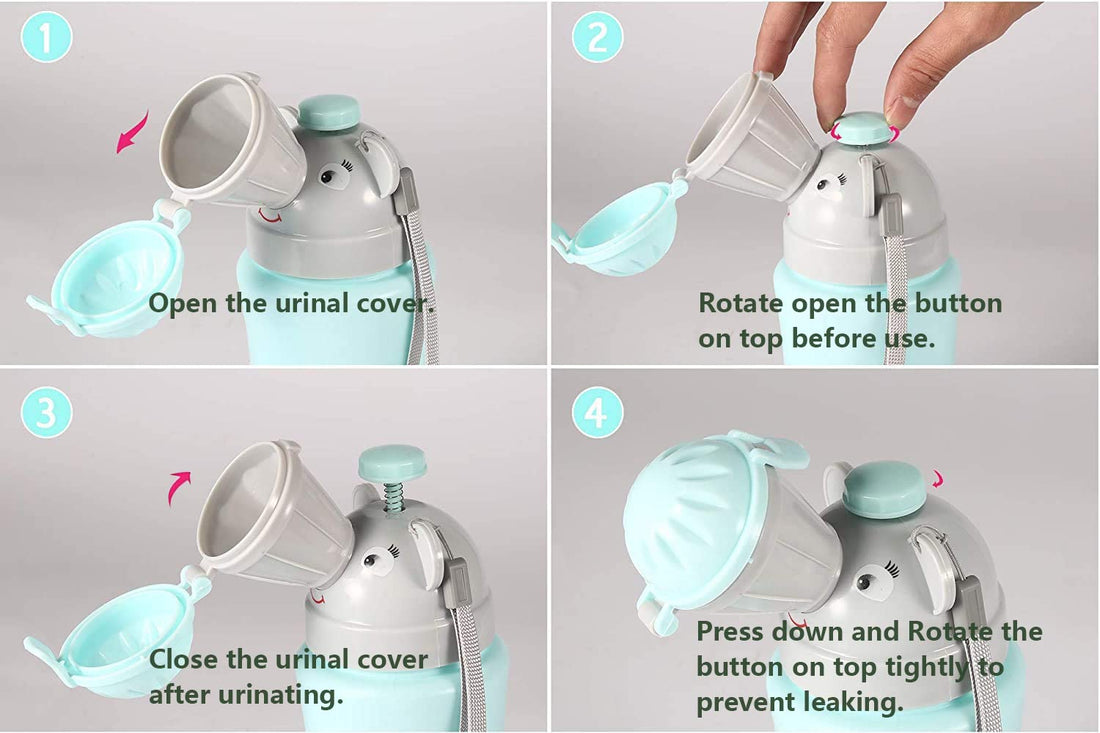 1

Open the urinal cover.

2

Rotate open the button on top before use.

3

Close the urinal cover after urinating.

4

Press down and Rotate the button on top tightly to prevent leaking.