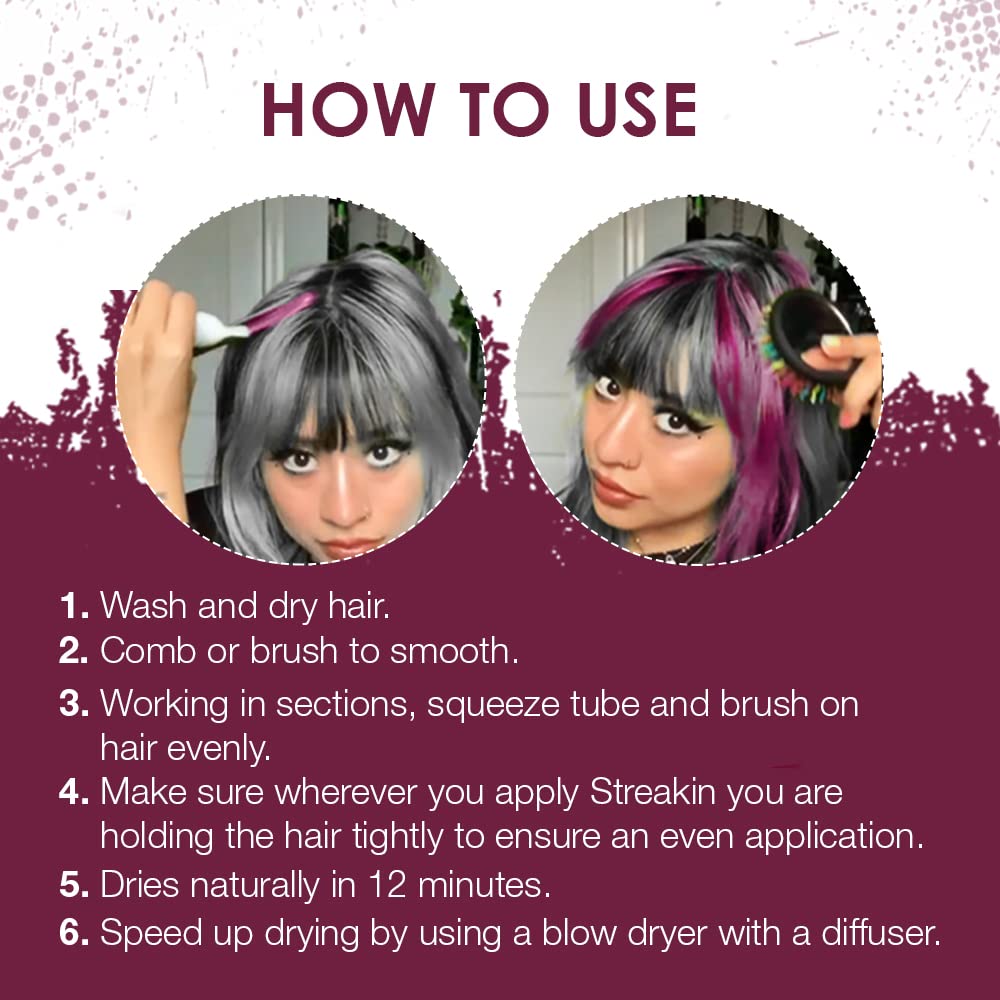 HOW TO USE

1. Wash and dry hair.
2. Comb or brush to smooth.
3. Working in sections, squeeze tube and brush on hair evenly.
4. Make sure wherever you apply Streakin you are holding the hair tightly to ensure an even application.
5. Dries naturally in 12 minutes.
6. Speed up drying by using a blow dryer with a diffuser.