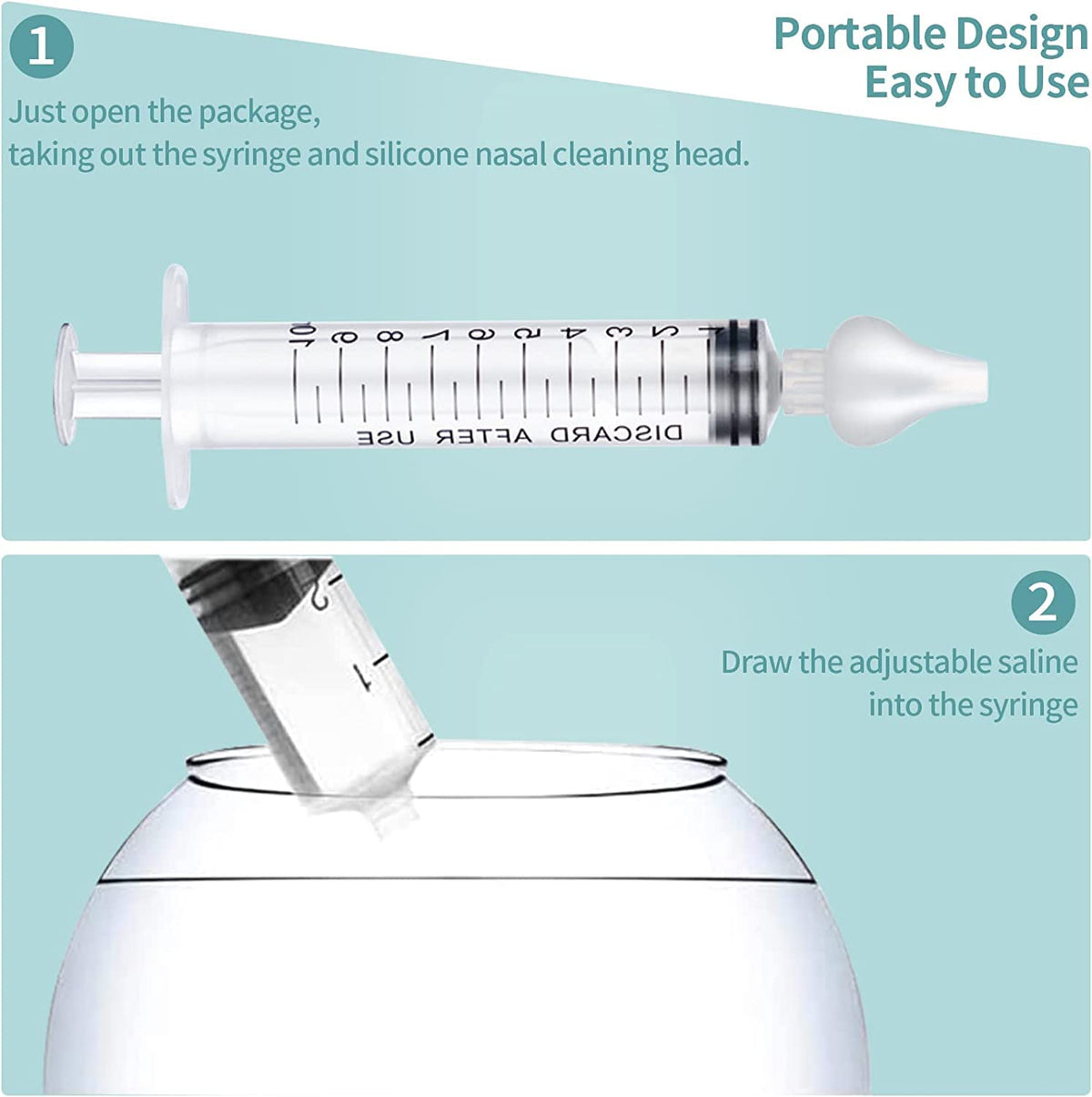 1

Portable Design
Easy to Use

Just open the package,
taking out the syringe and silicone nasal cleaning head.

10 9 8 7 6 5 4 3 2 1

DISCARD AFTER USE

2 1

2

Draw the adjustable saline into the syringe