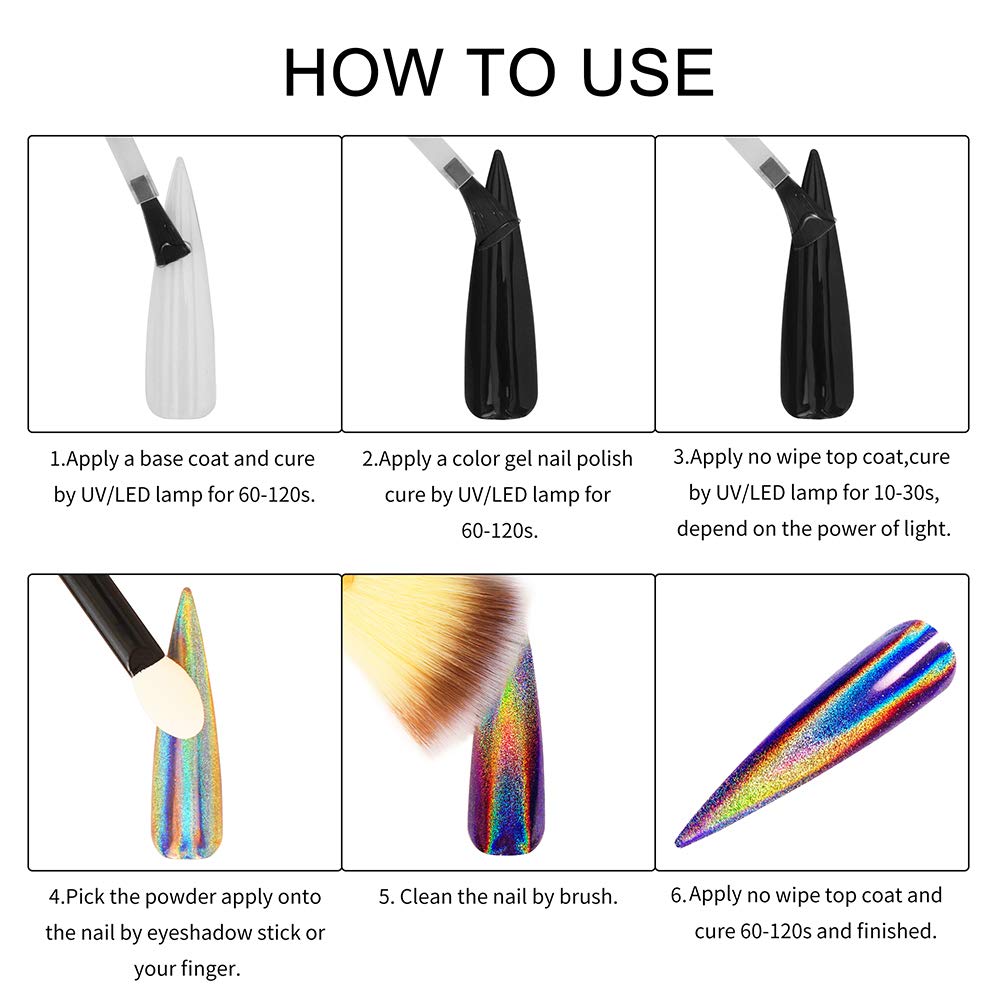 HOW TO USE

1.Apply a base coat and cure by UV/LED lamp for 60-120s.

2.Apply a color gel nail polish cure by UV/LED lamp for 60-120s.

3.Apply no wipe top coat,cure by UV/LED lamp for 10-30s, depend on the power of light.

4.Pick the powder apply onto the nail by eyeshadow stick or your finger.

5. Clean the nail by brush.

6.Apply no wipe top coat and cure 60-120s and finished.