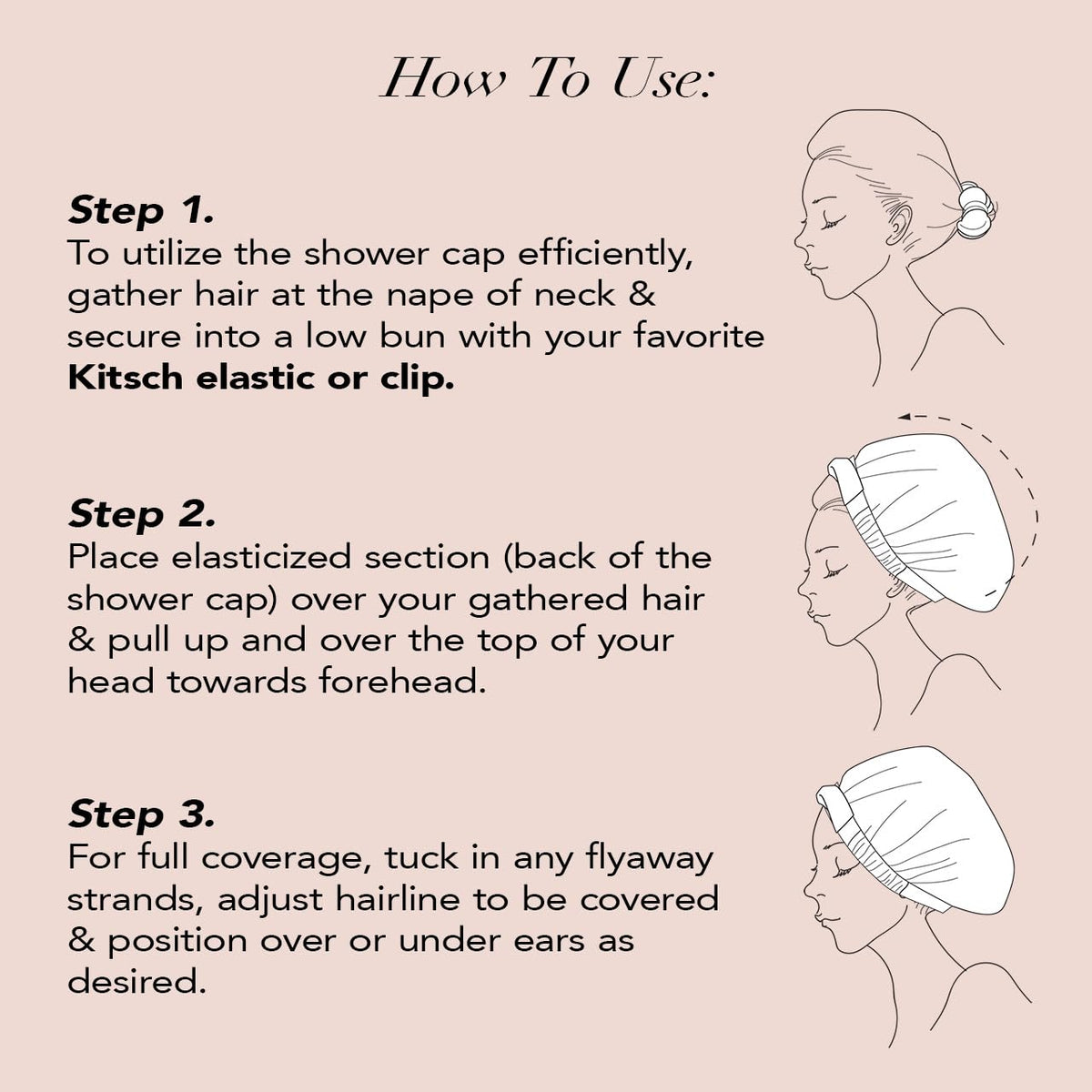 How To Use:

Step 1.
To utilize the shower cap efficiently, gather hair at the nape of neck & secure into a low bun with your favorite Kitsch elastic or clip.

Step 2.
Place elasticized section (back of the shower cap) over your gathered hair & pull up and over the top of your head towards forehead.

Step 3.
For full coverage, tuck in any flyaway strands, adjust hairline to be covered & position over or under ears as desired.