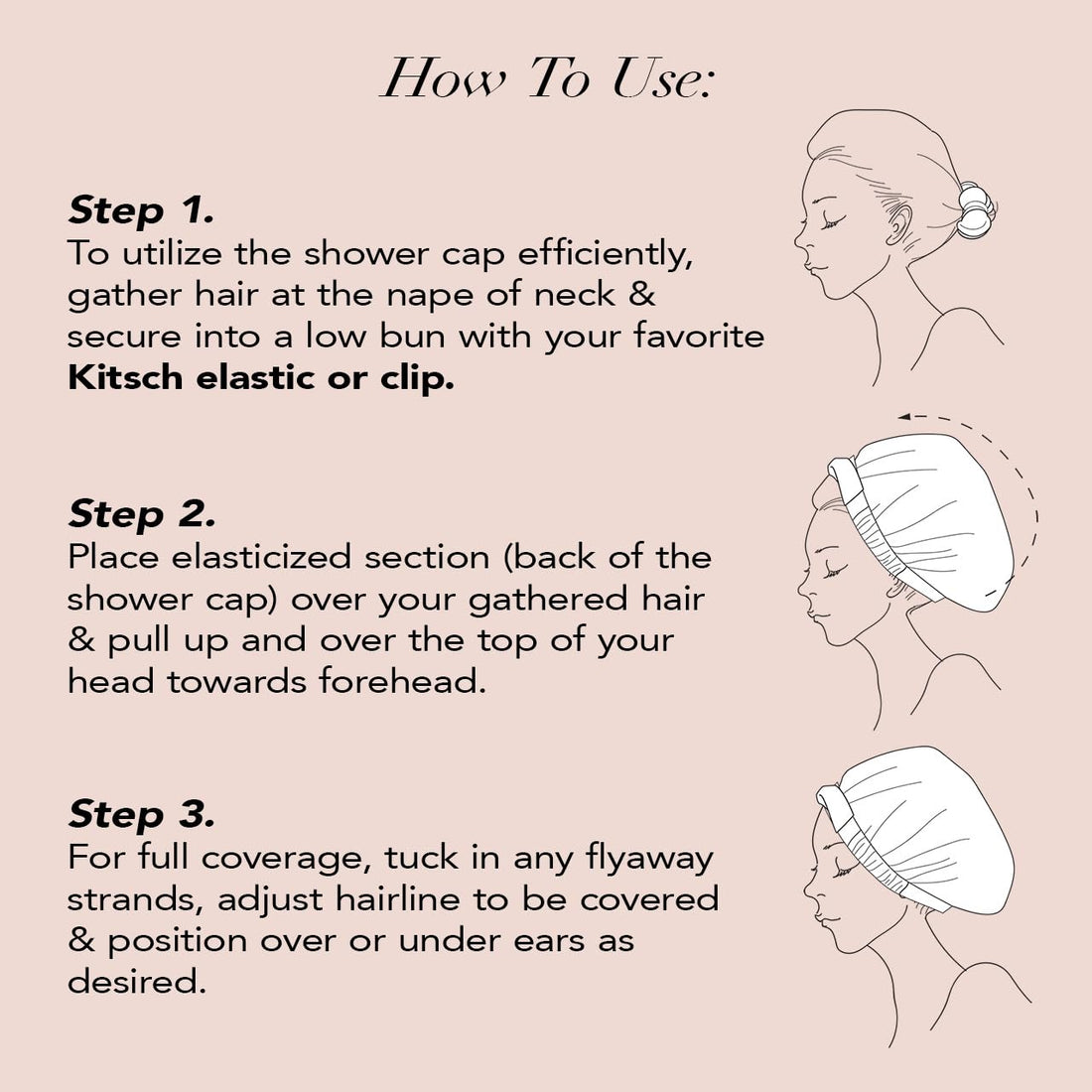 How To Use:

Step 1.
To utilize the shower cap efficiently, gather hair at the nape of neck & secure into a low bun with your favorite Kitsch elastic or clip.

Step 2.
Place elasticized section (back of the shower cap) over your gathered hair & pull up and over the top of your head towards forehead.

Step 3.
For full coverage, tuck in any flyaway strands, adjust hairline to be covered & position over or under ears as desired.