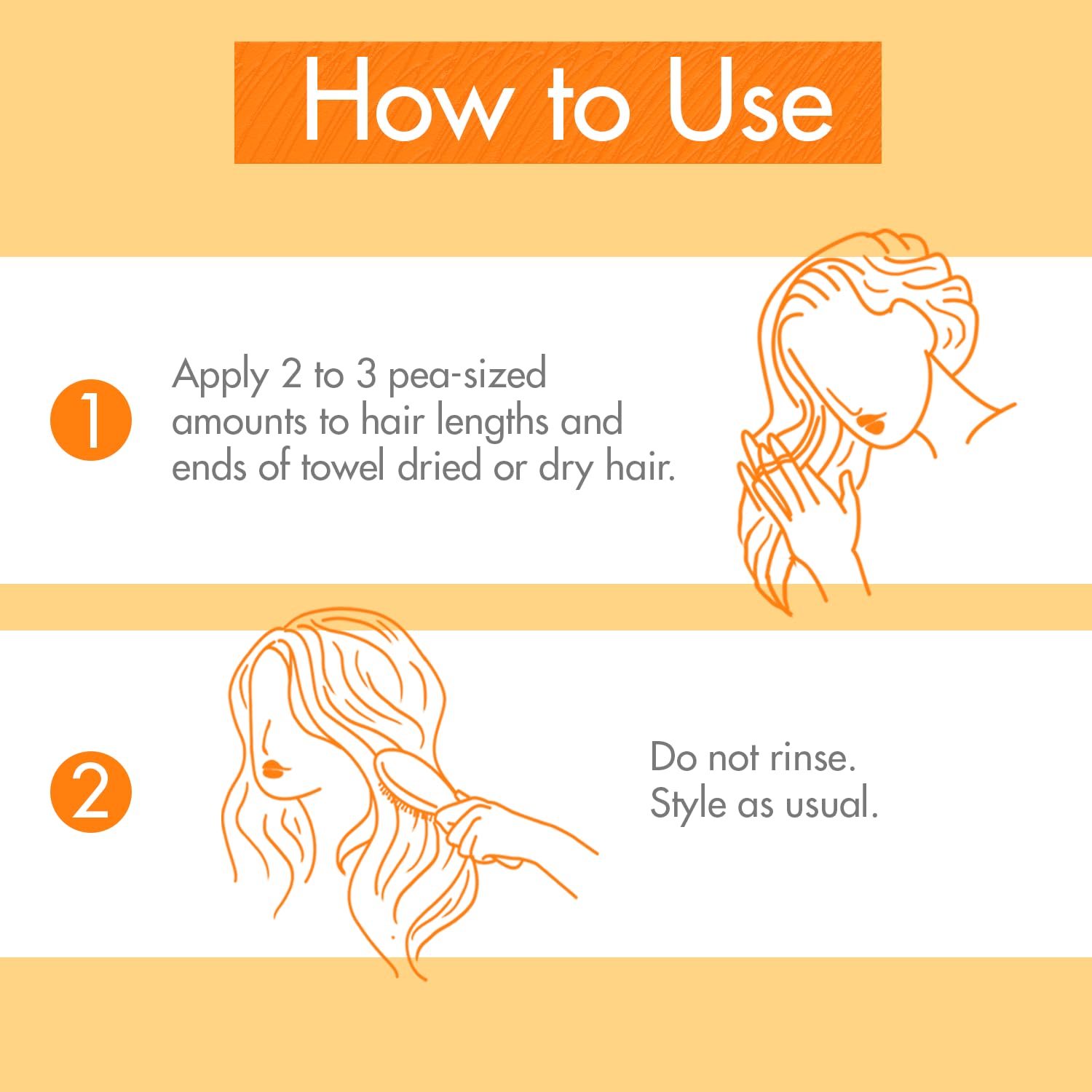 How to Use

1

Apply 2 to 3 pea-sized amounts to hair lengths and ends of towel dried or dry hair.

2

Do not rinse.
Style as usual.