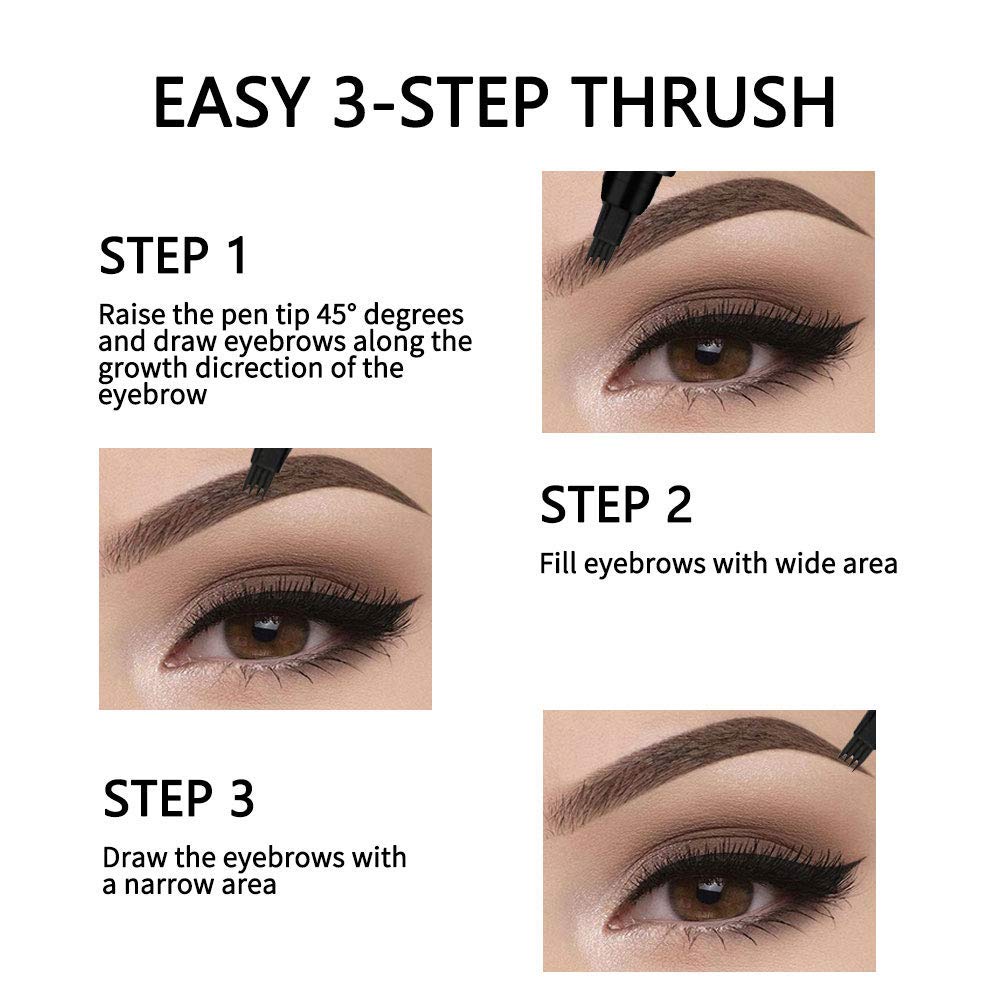 EASY 3-STEP THRUSH

STEP 1

Raise the pen tip 45° degrees and draw eyebrows along the growth dicrection of the eyebrow

STEP 2

Fill eyebrows with wide area

STEP 3

Draw the eyebrows with a narrow area