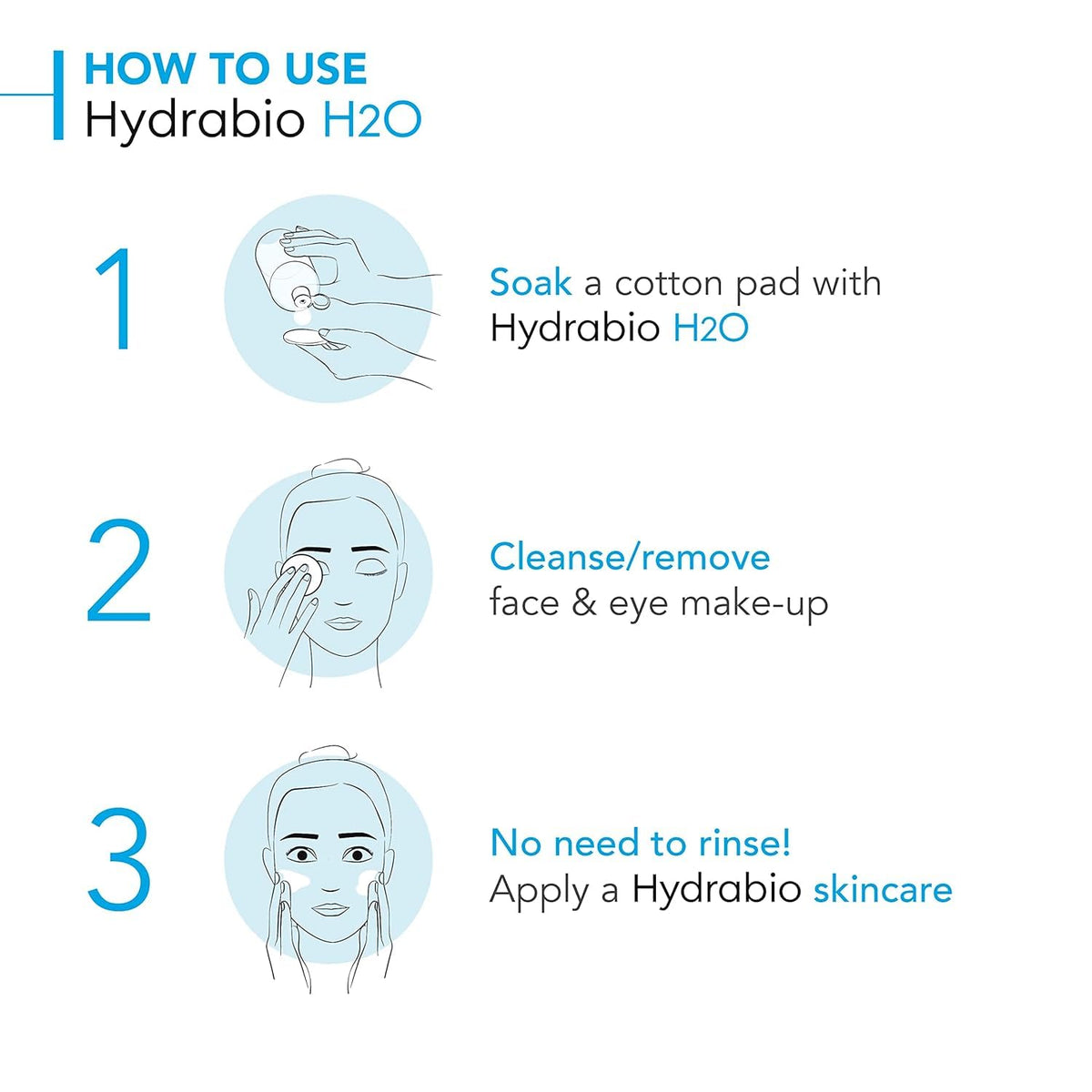 HOW TO USE
Hydrabio H2O

1

Soak a cotton pad with Hydrabio H2O

2

Cleanse/remove face & eye make-up

3

No need to rinse! Apply a Hydrabio skincare