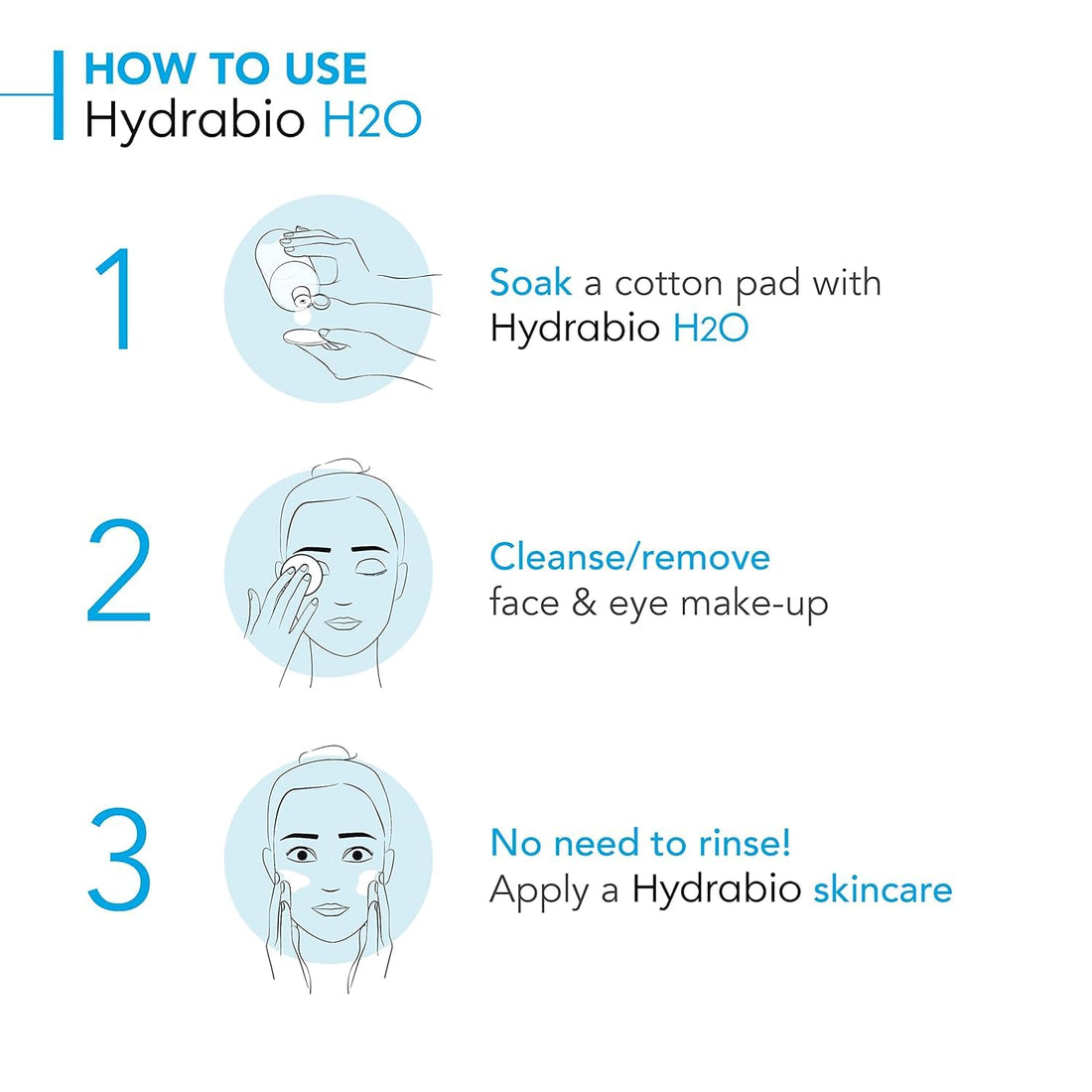 HOW TO USE
Hydrabio H2O

1

Soak a cotton pad with Hydrabio H2O

2

Cleanse/remove face & eye make-up

3

No need to rinse! Apply a Hydrabio skincare