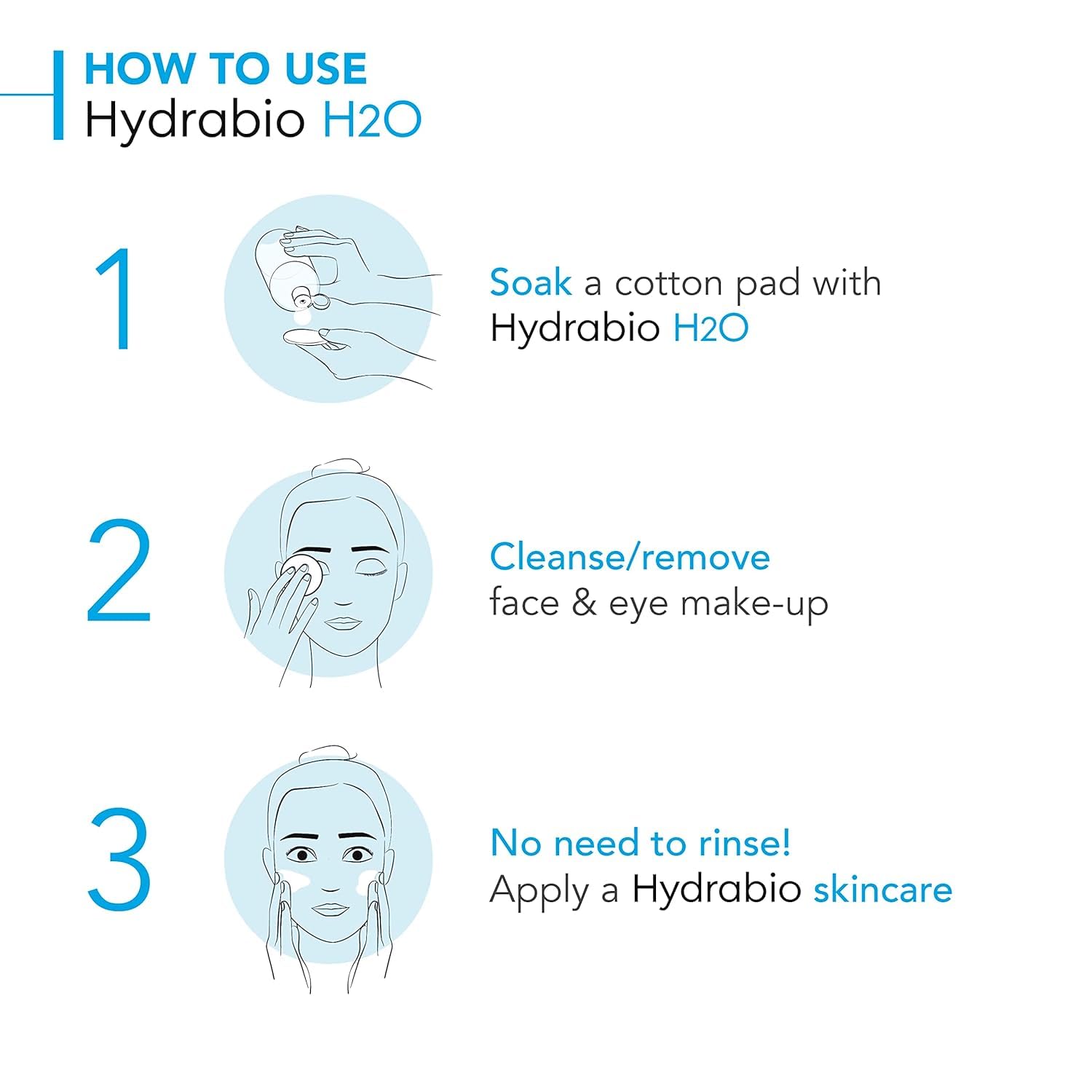 HOW TO USE
Hydrabio H2O

1

Soak a cotton pad with Hydrabio H2O

2

Cleanse/remove face & eye make-up

3

No need to rinse! Apply a Hydrabio skincare