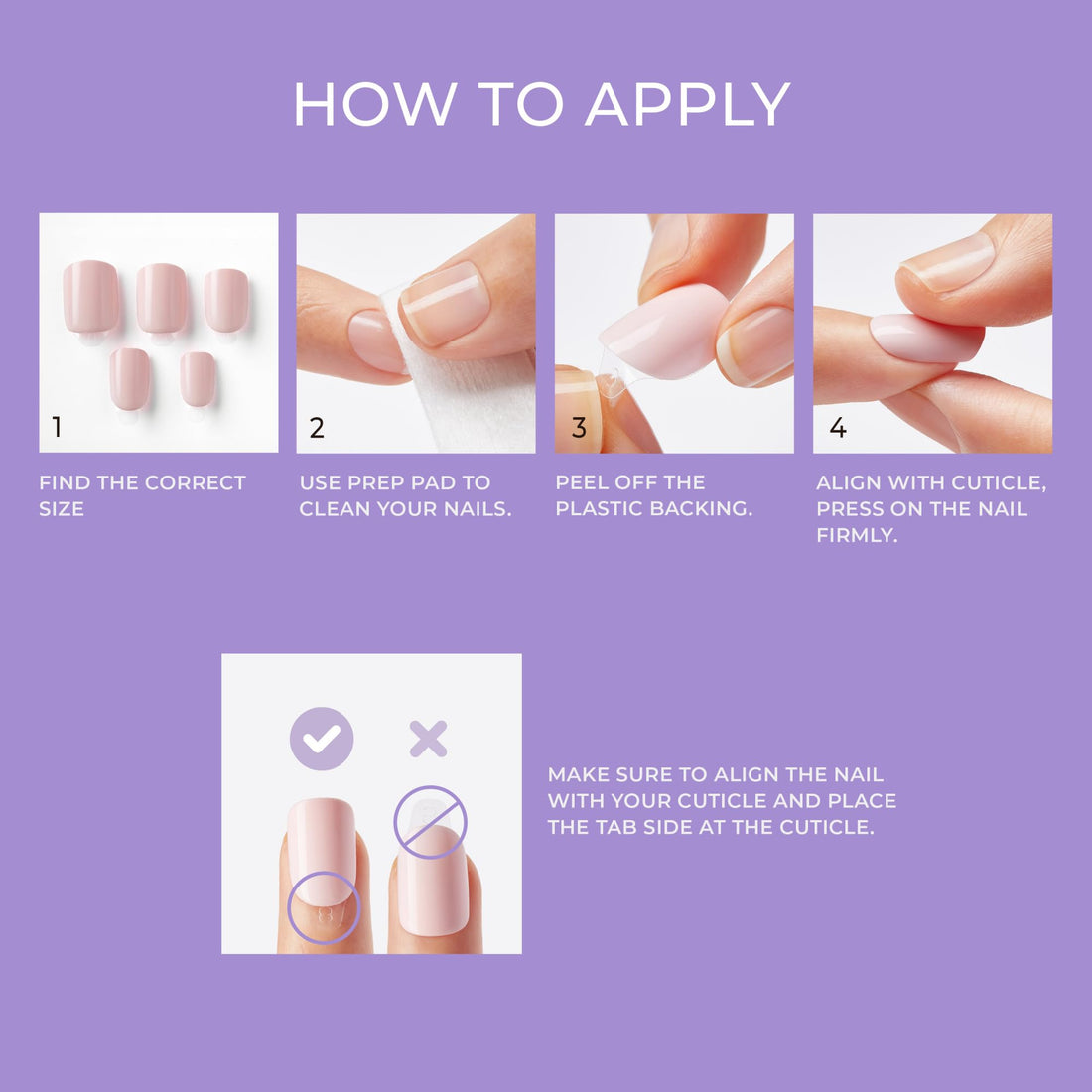 HOW TO APPLY

1

FIND THE CORRECT SIZE

2

USE PREP PAD TO CLEAN YOUR NAILS.

3

PEEL OFF THE PLASTIC BACKING.

4

ALIGN WITH CUTICLE, PRESS ON THE NAIL FIRMLY.

MAKE SURE TO ALIGN THE NAIL WITH YOUR CUTICLE AND PLACE THE TAB SIDE AT THE CUTICLE.