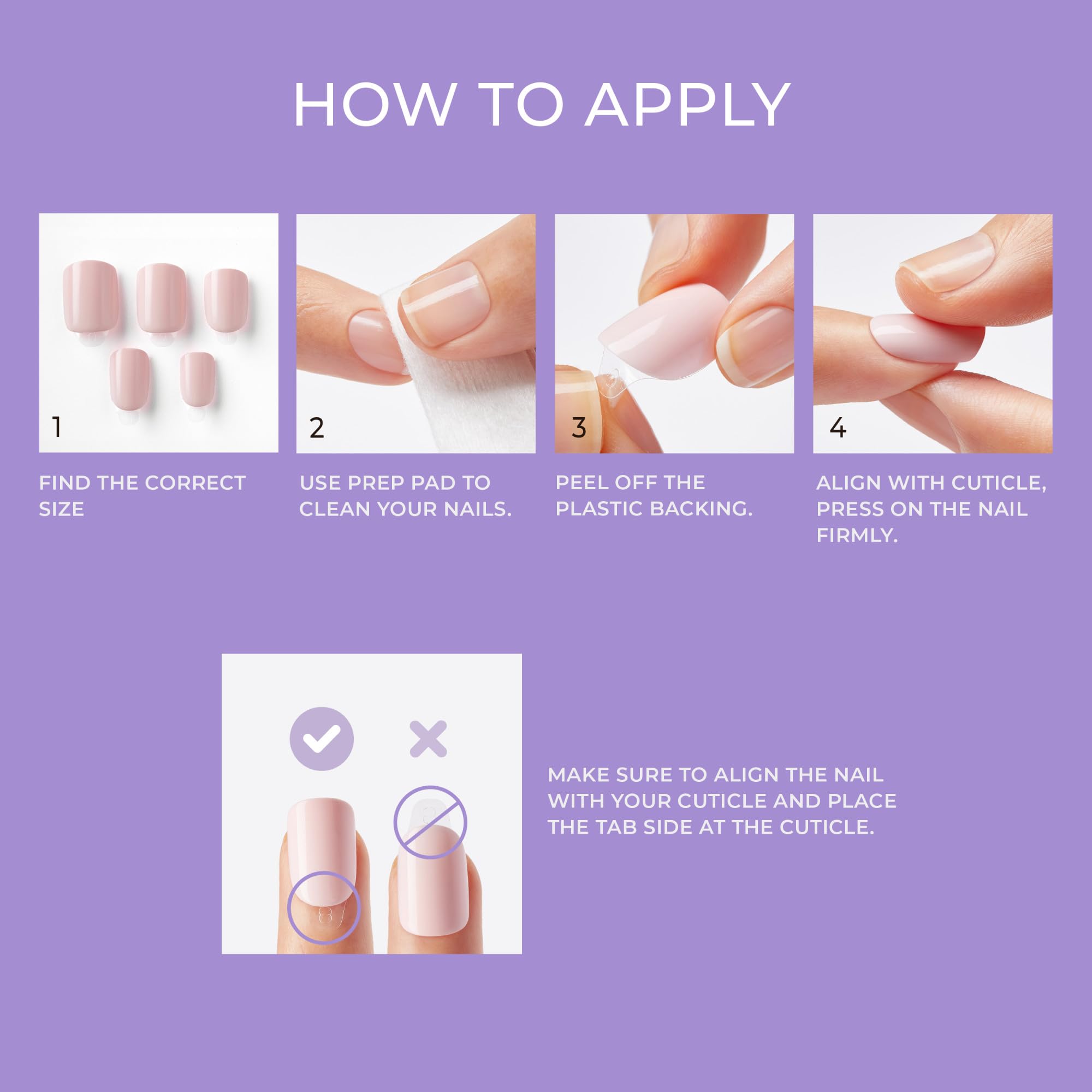 HOW TO APPLY

1

FIND THE CORRECT SIZE

2

USE PREP PAD TO CLEAN YOUR NAILS.

3

PEEL OFF THE PLASTIC BACKING.

4

ALIGN WITH CUTICLE, PRESS ON THE NAIL FIRMLY.

MAKE SURE TO ALIGN THE NAIL WITH YOUR CUTICLE AND PLACE THE TAB SIDE AT THE CUTICLE.