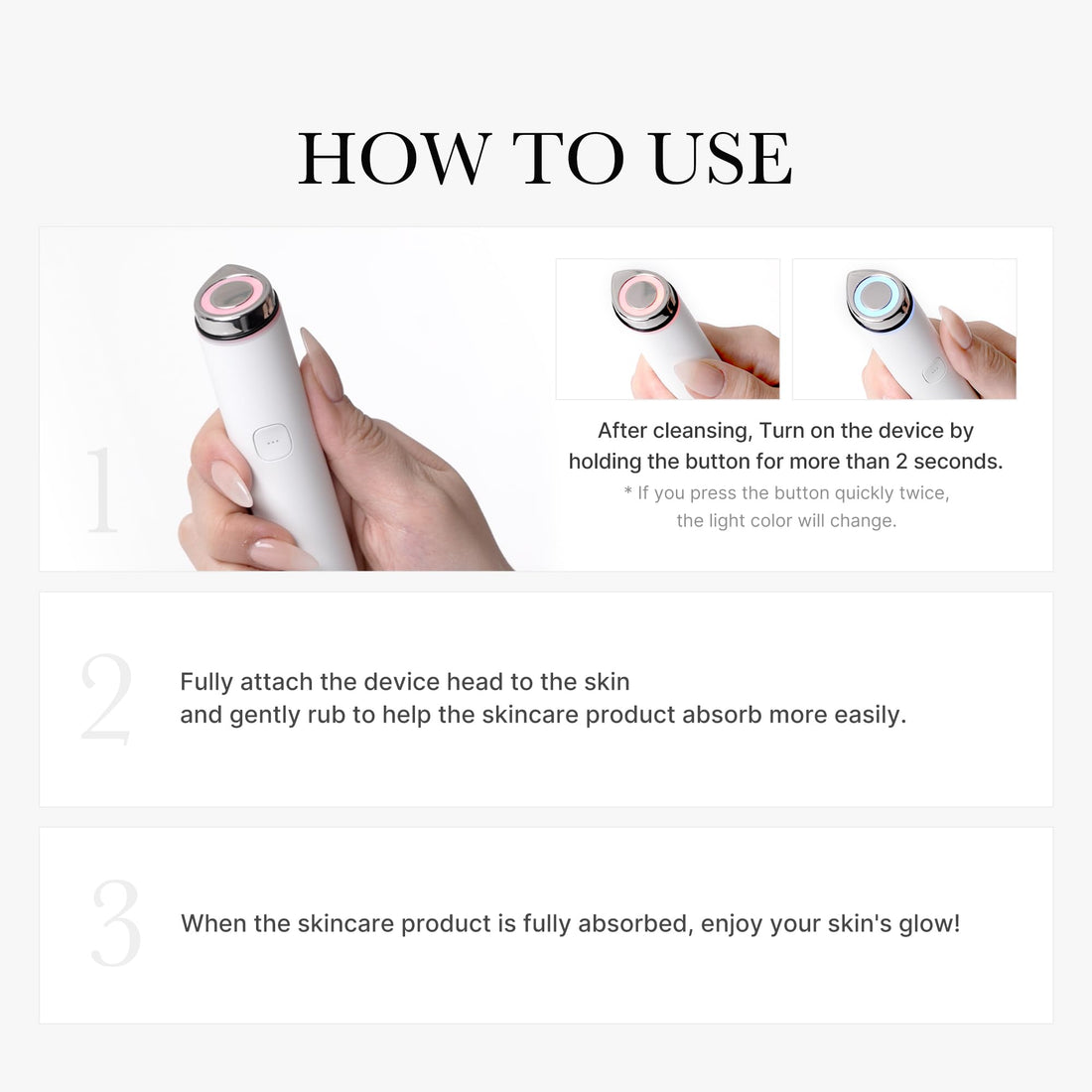 HOW TO USE

1

After cleansing, Turn on the device by holding the button for more than 2 seconds.
* If you press the button quickly twice, the light color will change.

2

Fully attach the device head to the skin
and gently rub to help the skincare product absorb more easily.

3

When the skincare product is fully absorbed, enjoy your skin's glow!