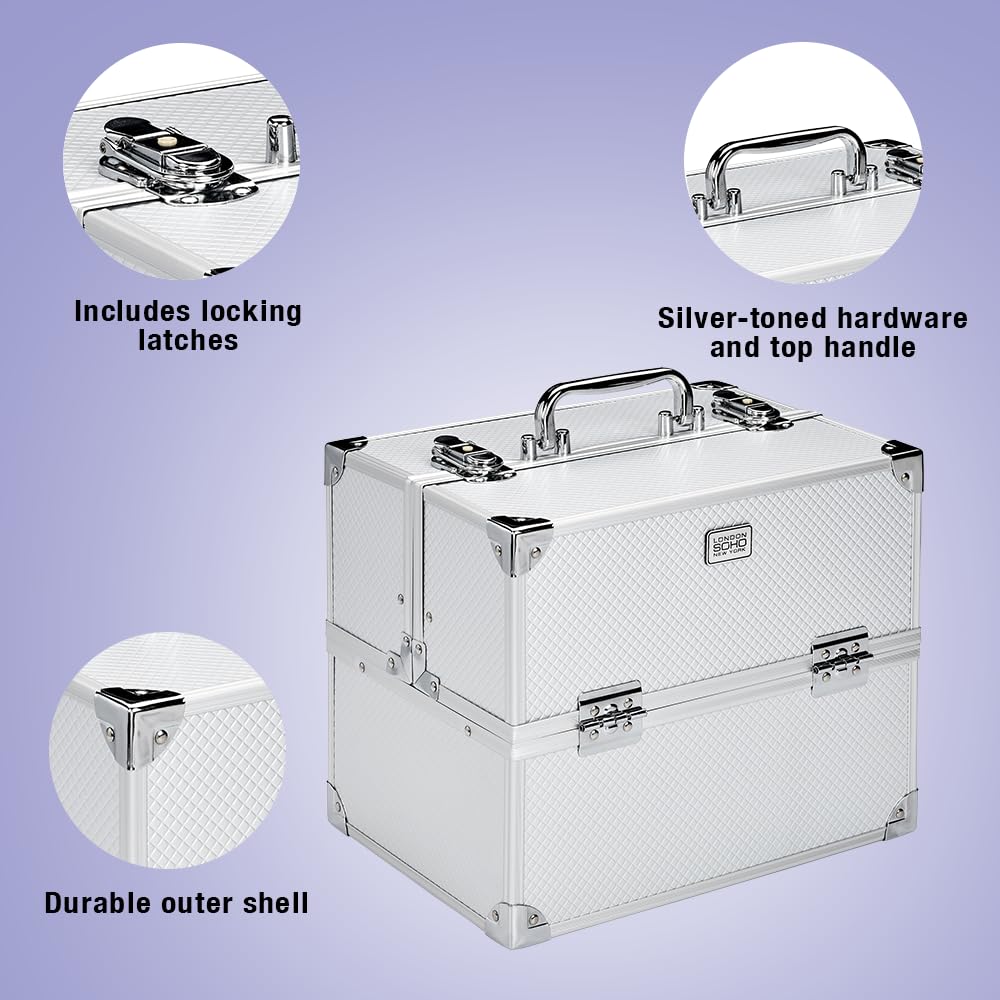 Includes locking latches

Silver-toned hardware and top handle

LONDON SOHO NEW YORK

Durable outer shell