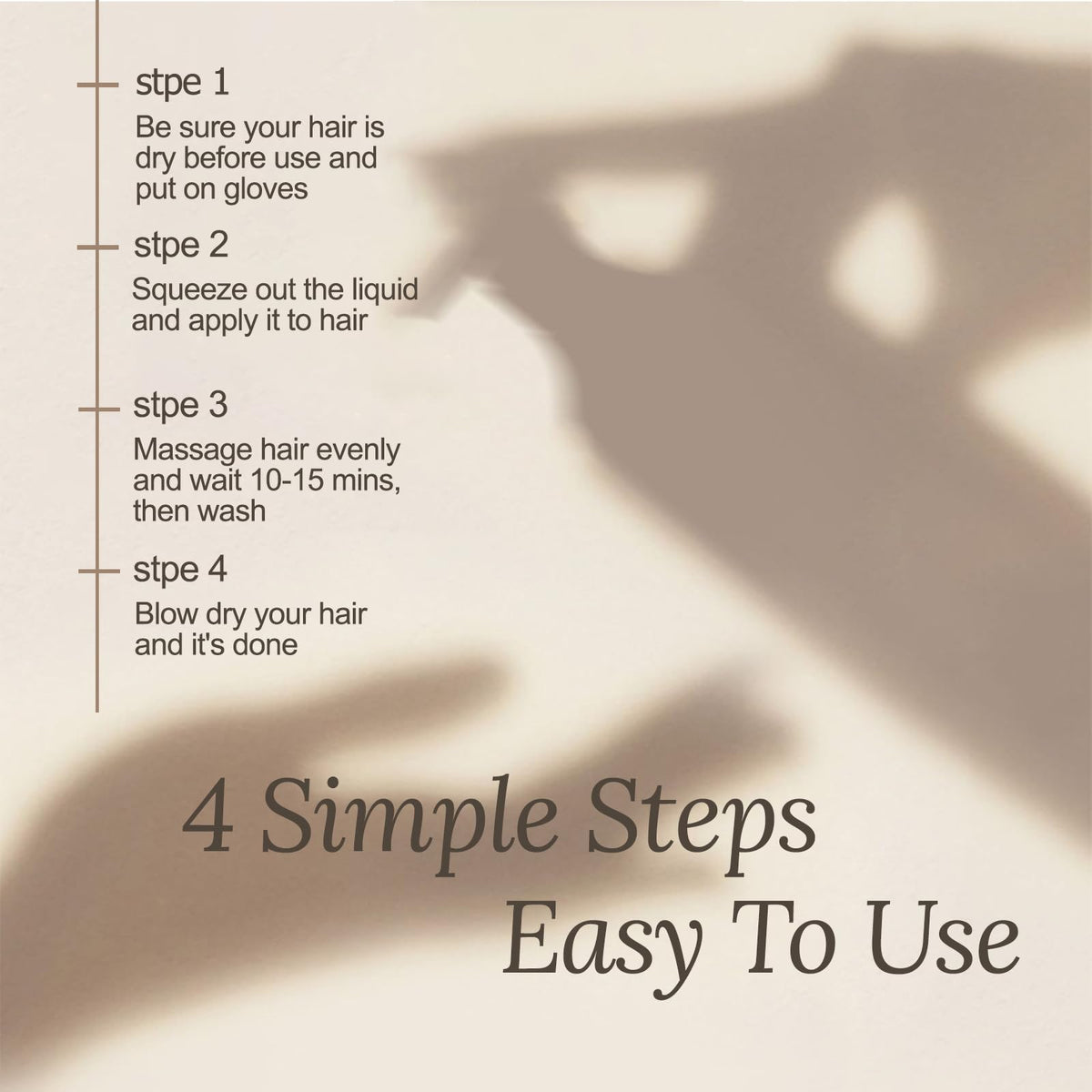 stpe 1
Be sure your hair is dry before use and put on gloves

stpe 2
Squeeze out the liquid and apply it to hair

stpe 3
Massage hair evenly and wait 10-15 mins, then wash

stpe 4
Blow dry your hair and it's done

4 Simple Steps
Easy To Use