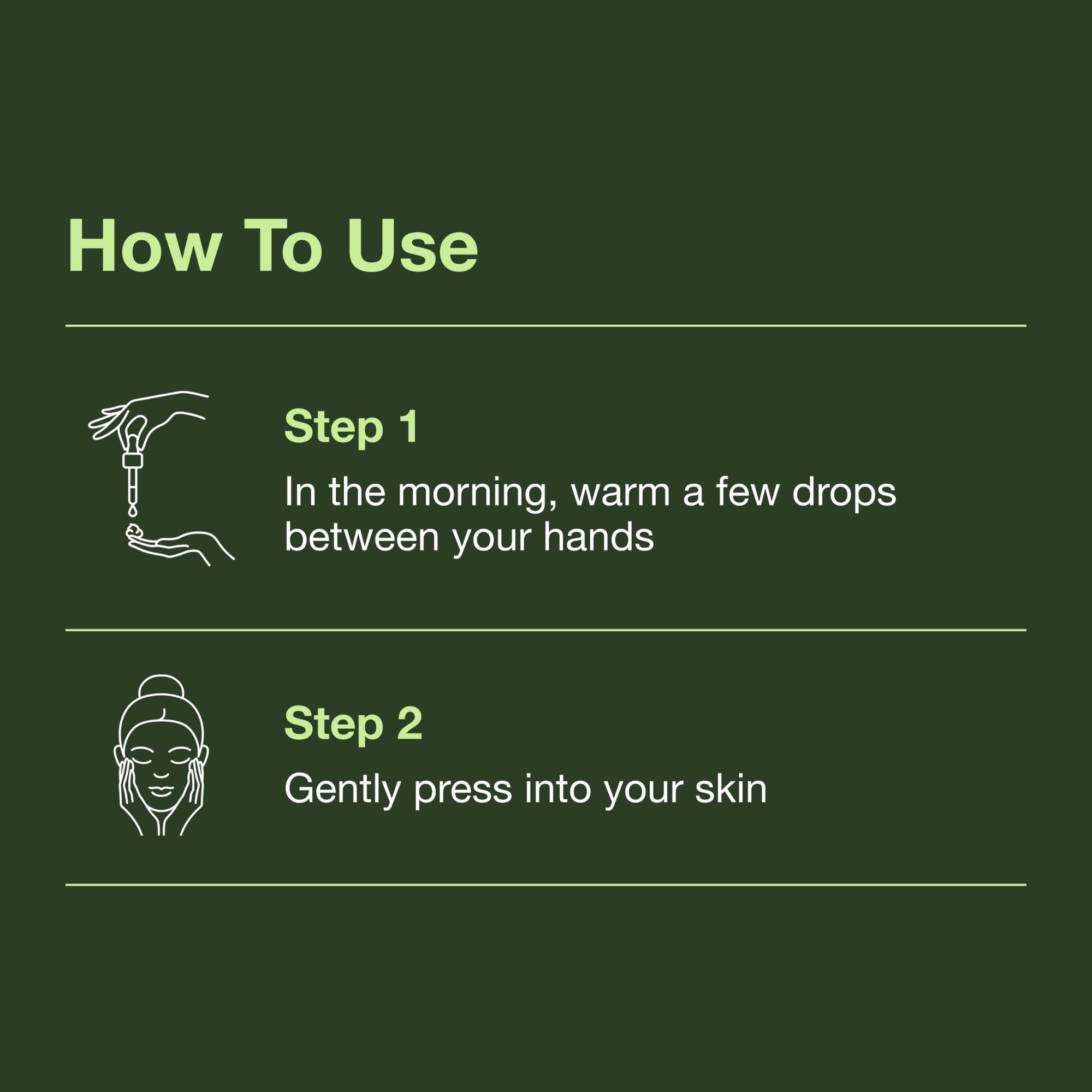 How To Use

Step 1

In the morning, warm a few drops between your hands

Step 2

Gently press into your skin