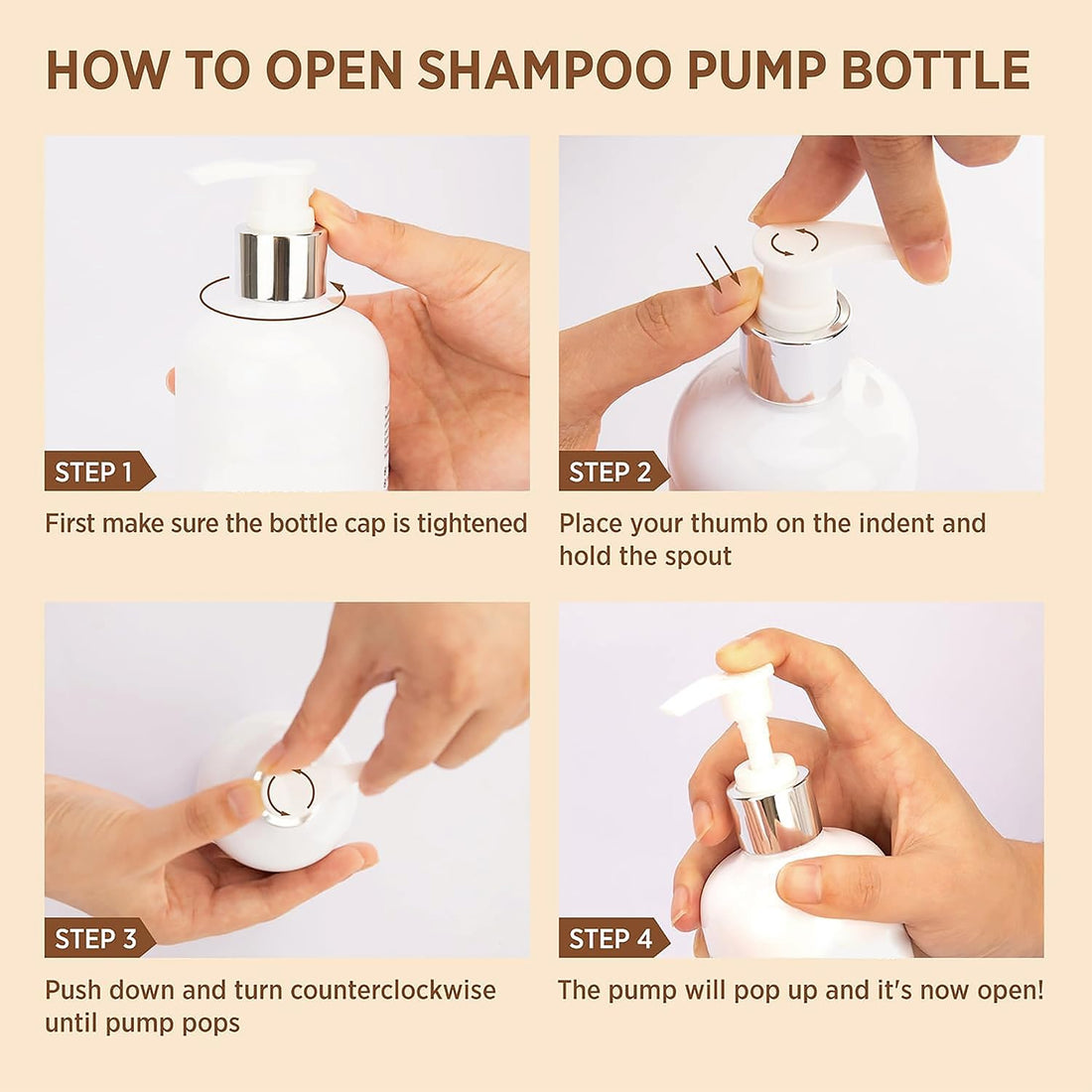 HOW TO OPEN SHAMPOO PUMP BOTTLE

STEP 1

First make sure the bottle cap is tightened

STEP 2

Place your thumb on the indent and hold the spout

STEP 3

Push down and turn counterclockwise until pump pops

STEP 4

The pump will pop up and it's now open!