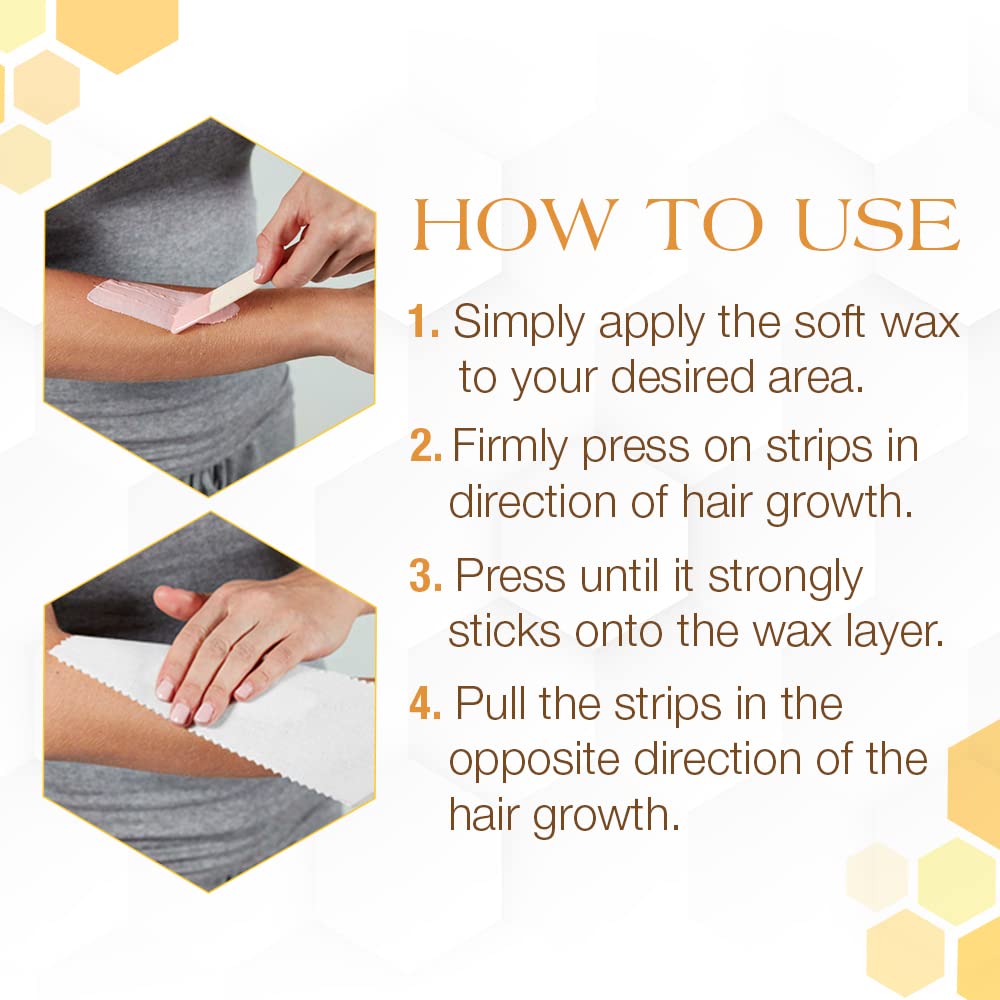 HOW TO USE

1. Simply apply the soft wax to your desired area.

2. Firmly press on strips in direction of hair growth.

3. Press until it strongly sticks onto the wax layer.

4. Pull the strips in the opposite direction of the hair growth.