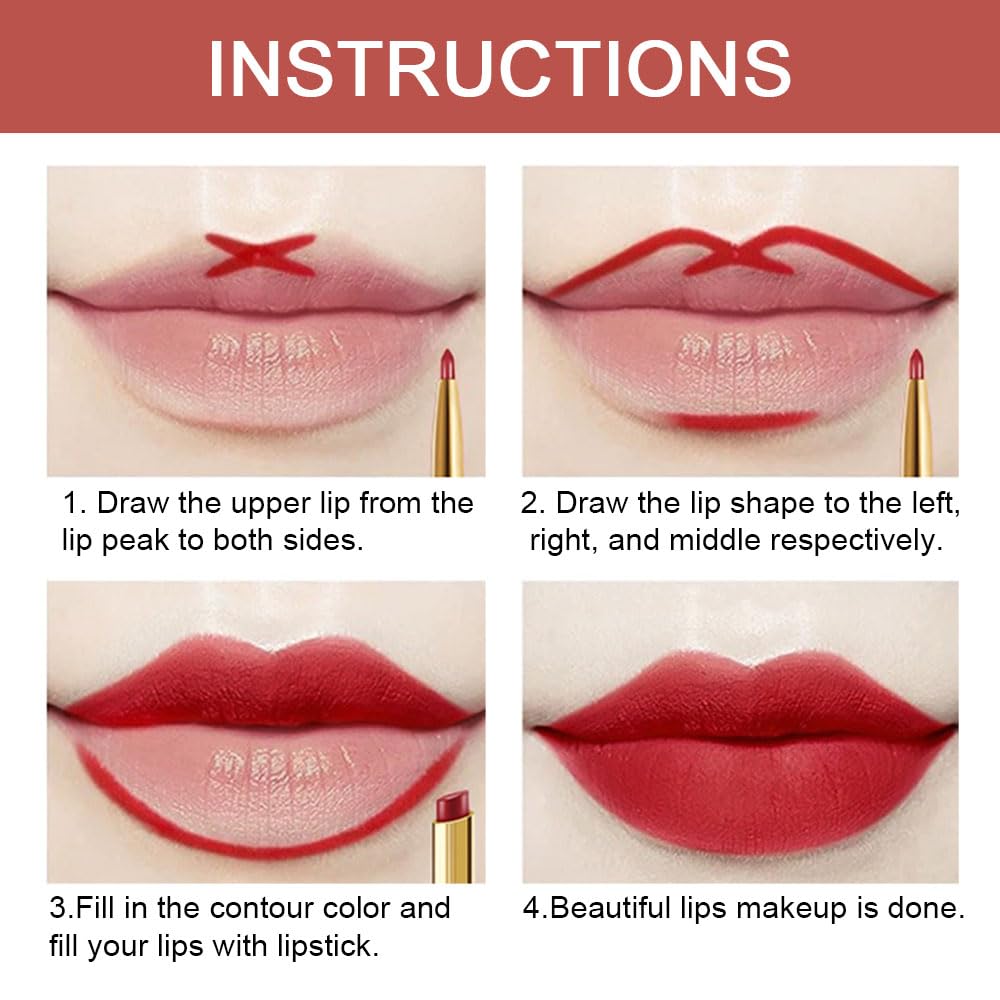 INSTRUCTIONS

1. Draw the upper lip from the lip peak to both sides.

2. Draw the lip shape to the left, right, and middle respectively.

3.Fill in the contour color and fill your lips with lipstick.

4.Beautiful lips makeup is done.