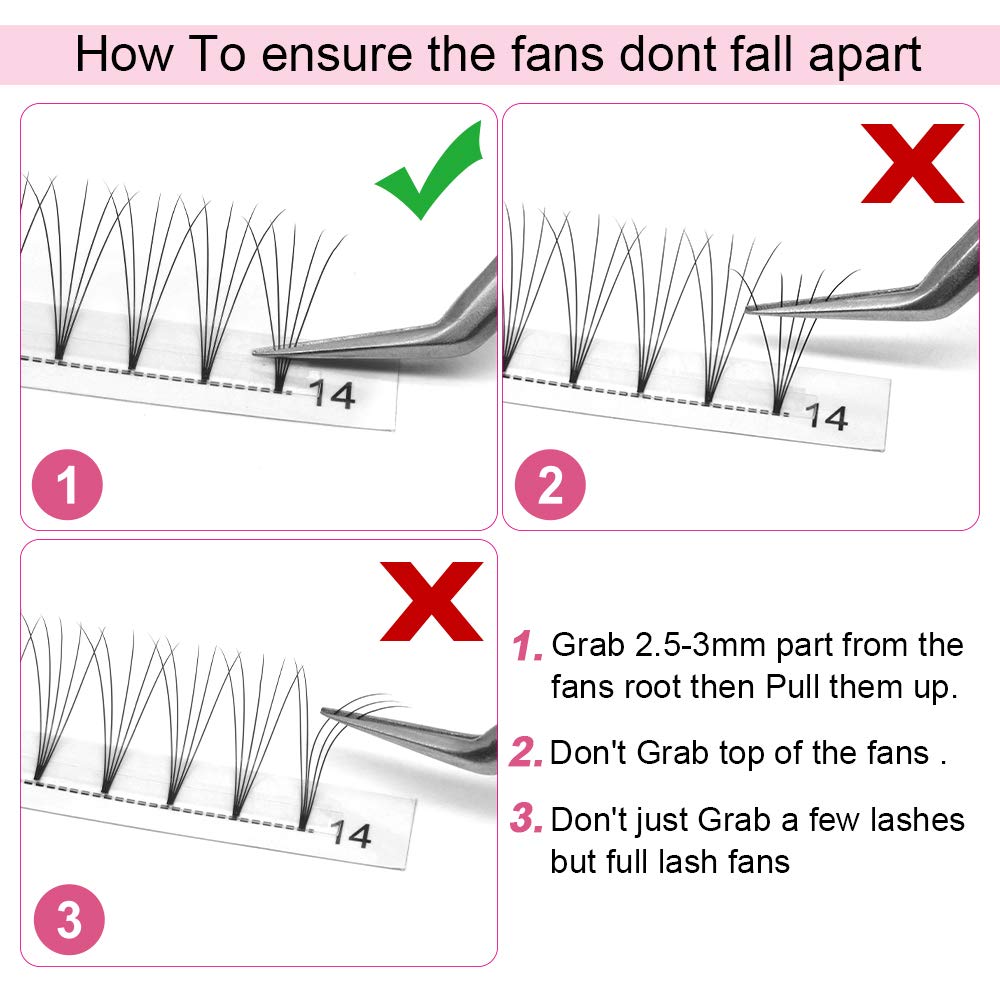 How To ensure the fans dont fall apart

14

1

14

2

14

3

1. Grab 2.5-3mm part from the fans root then Pull them up.

2. Don't Grab top of the fans .

3. Don't just Grab a few lashes but full lash fans