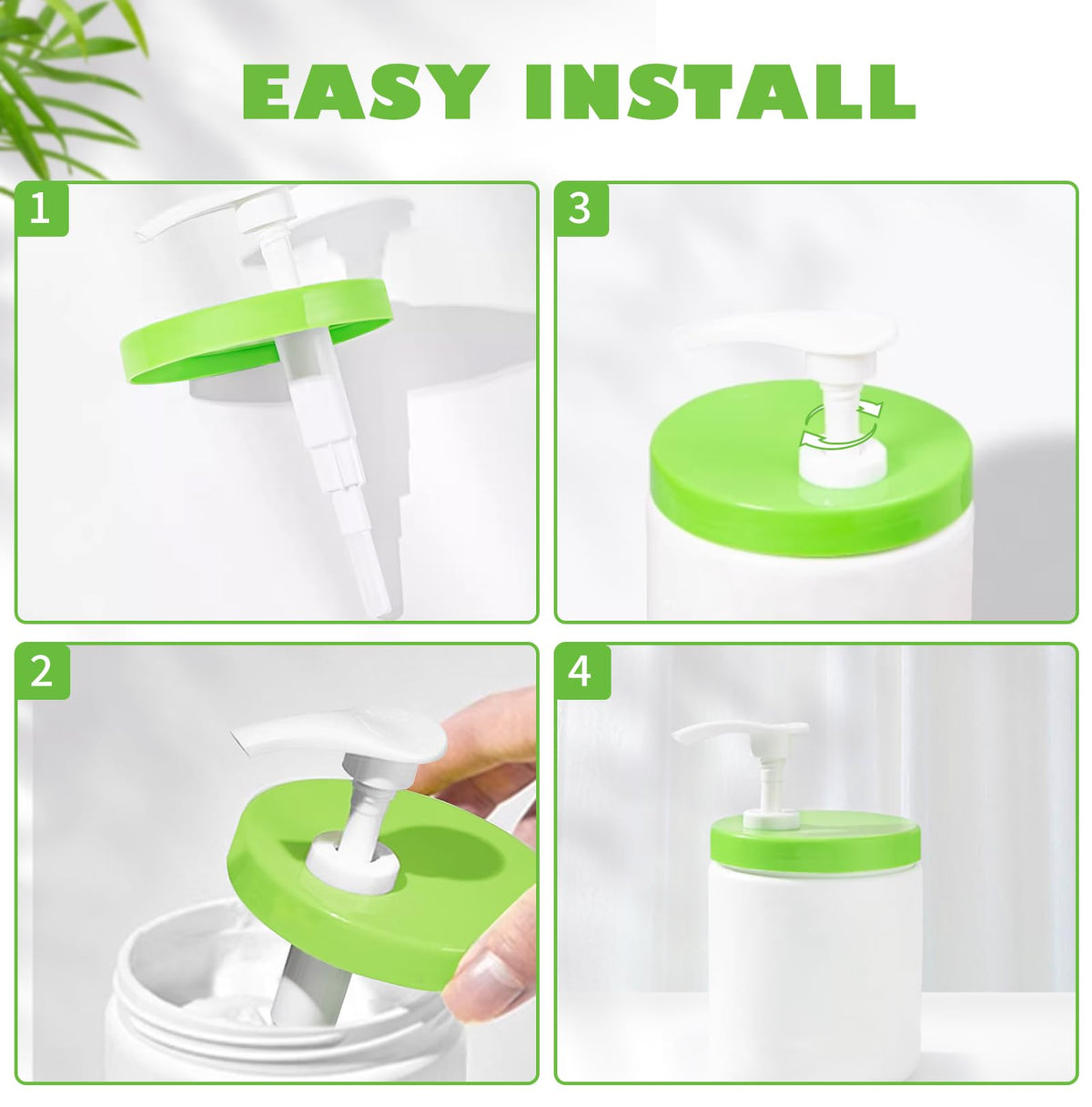 EASY INSTALL

1

3

2

4