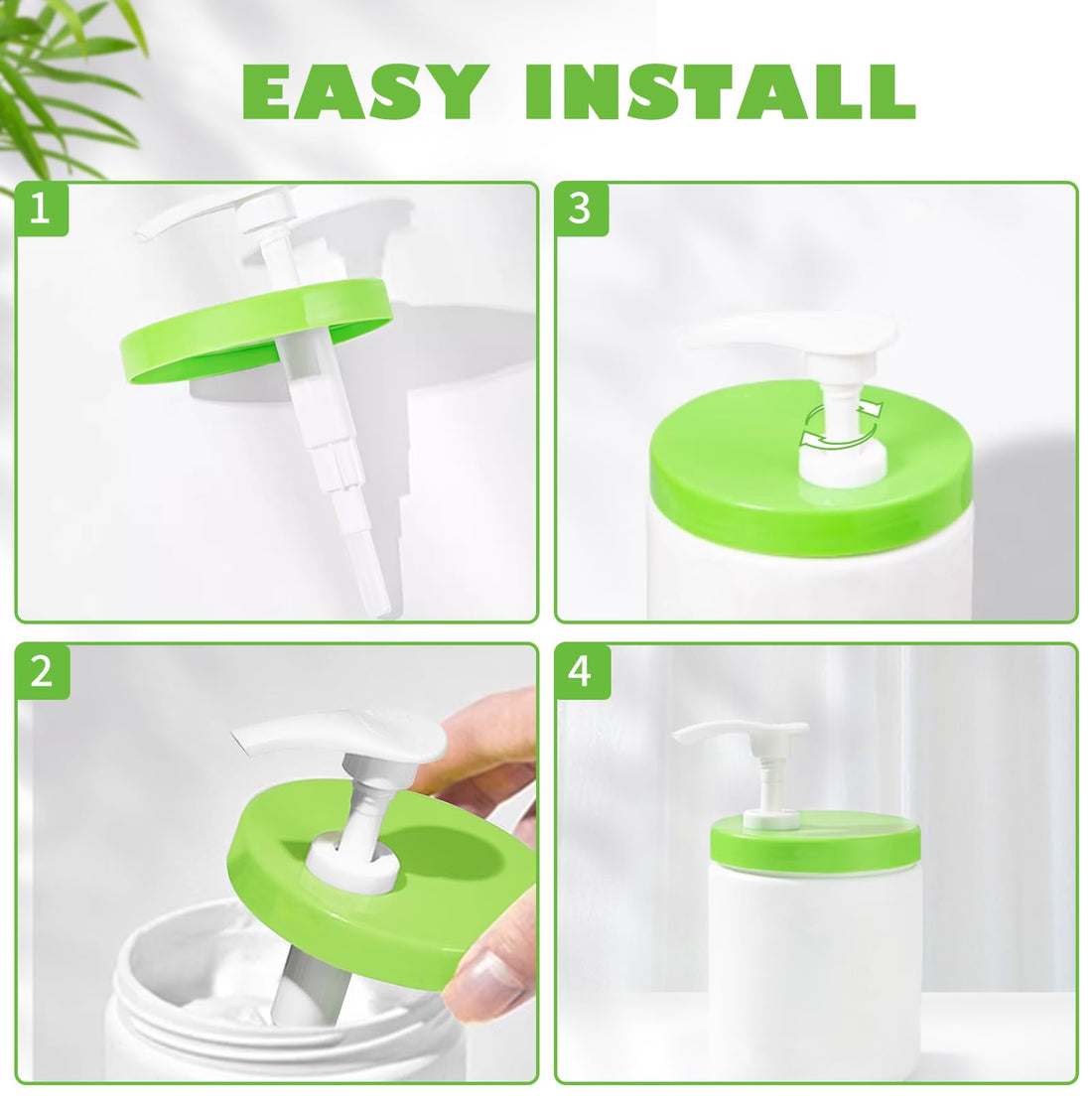 EASY INSTALL

1

3

2

4