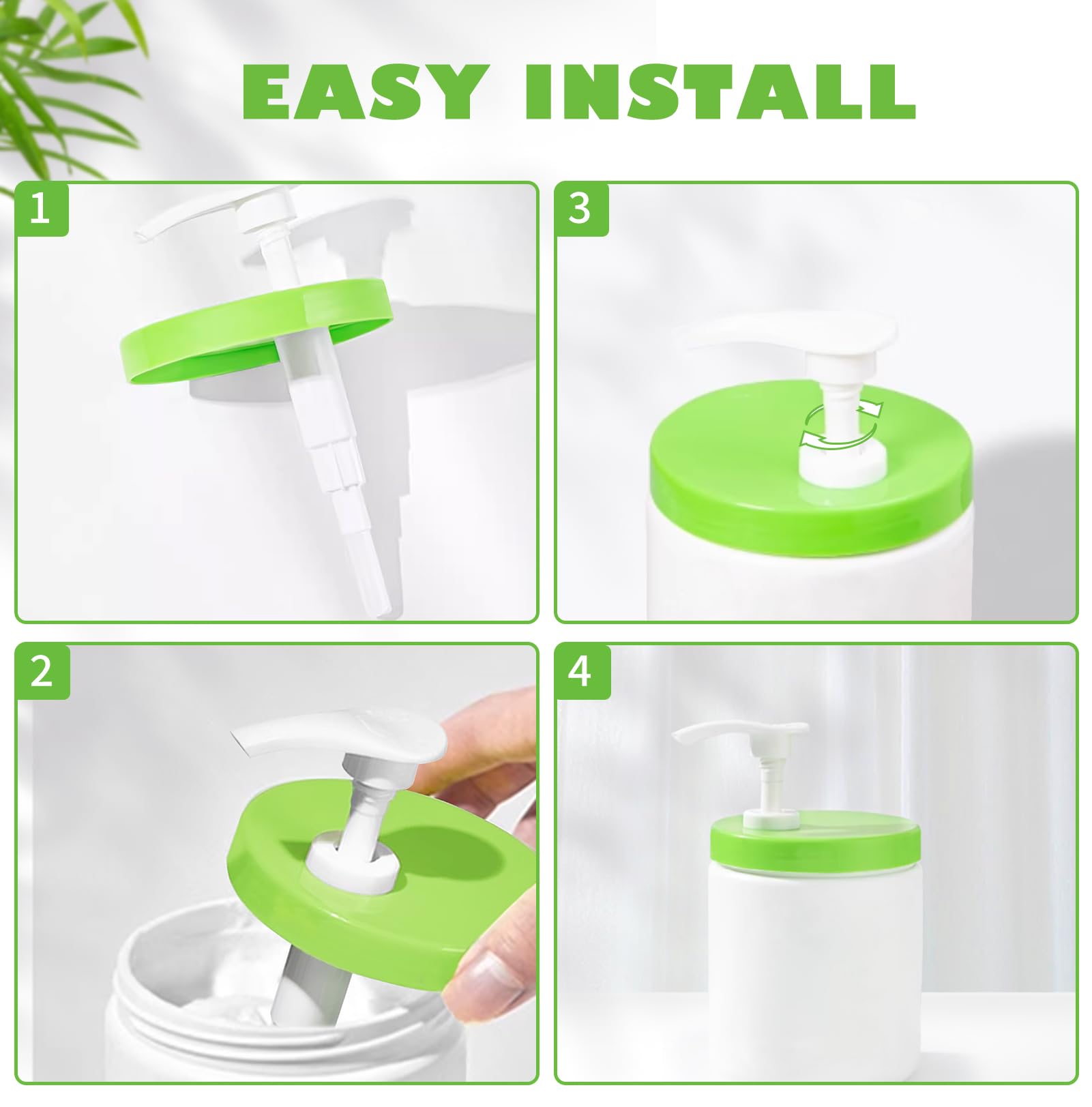 EASY INSTALL

1

3

2

4