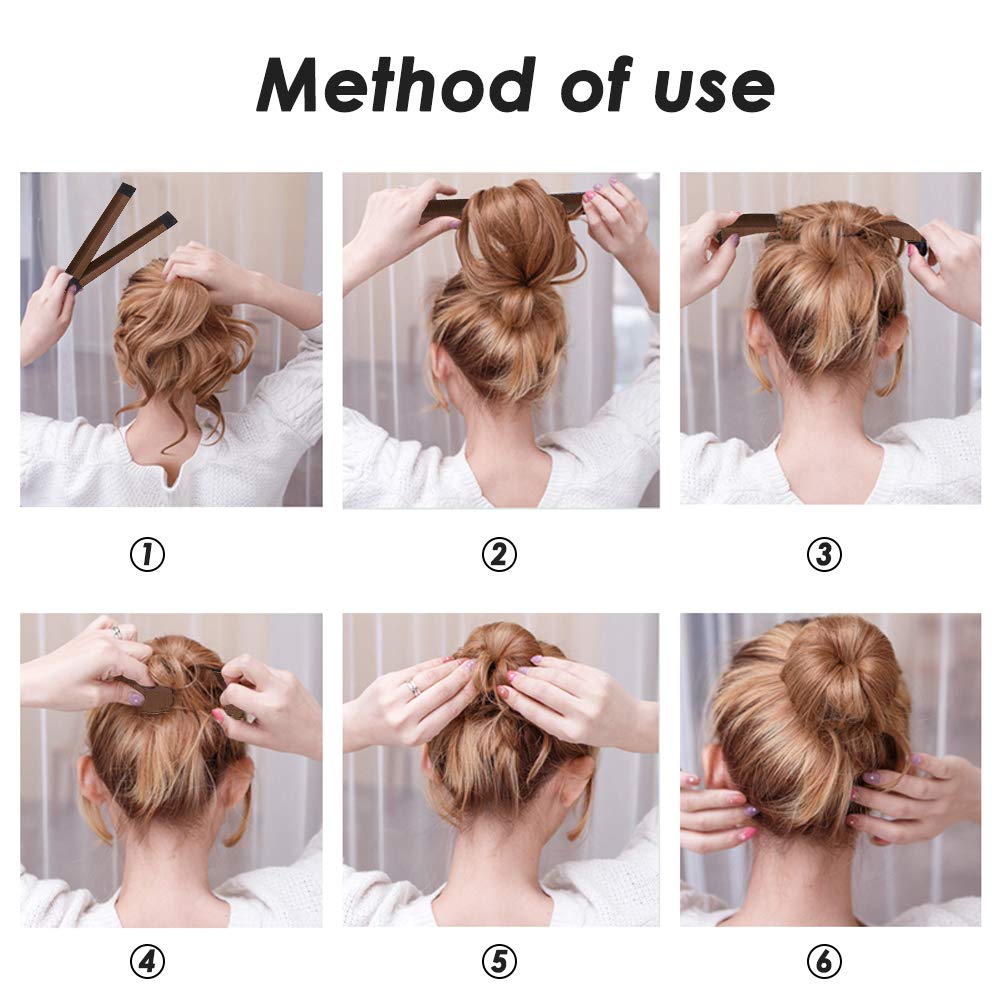 Method of use

①

②

③

④

⑤

⑥