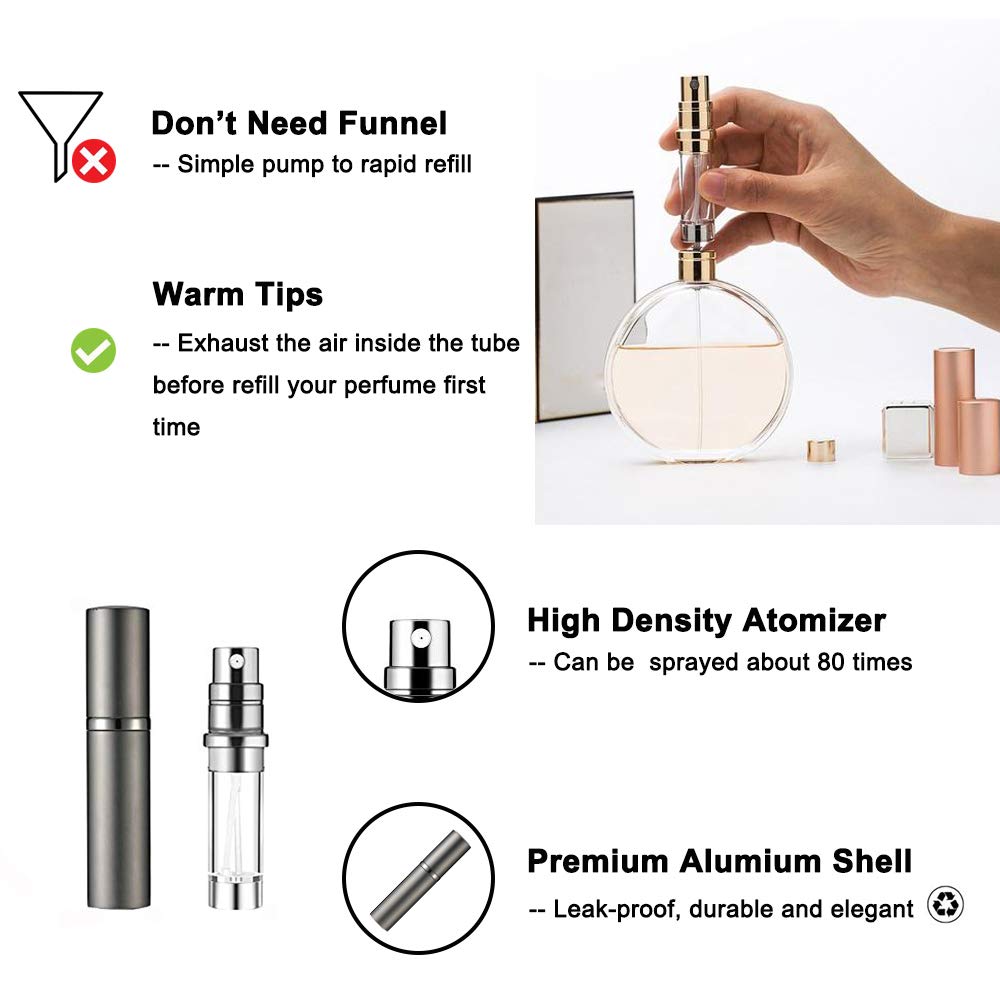 Don't Need Funnel
-- Simple pump to rapid refill

Warm Tips
-- Exhaust the air inside the tube before refill your perfume first time

High Density Atomizer
-- Can be  sprayed about 80 times

Premium Alumium Shell
-- Leak-proof, durable and elegant