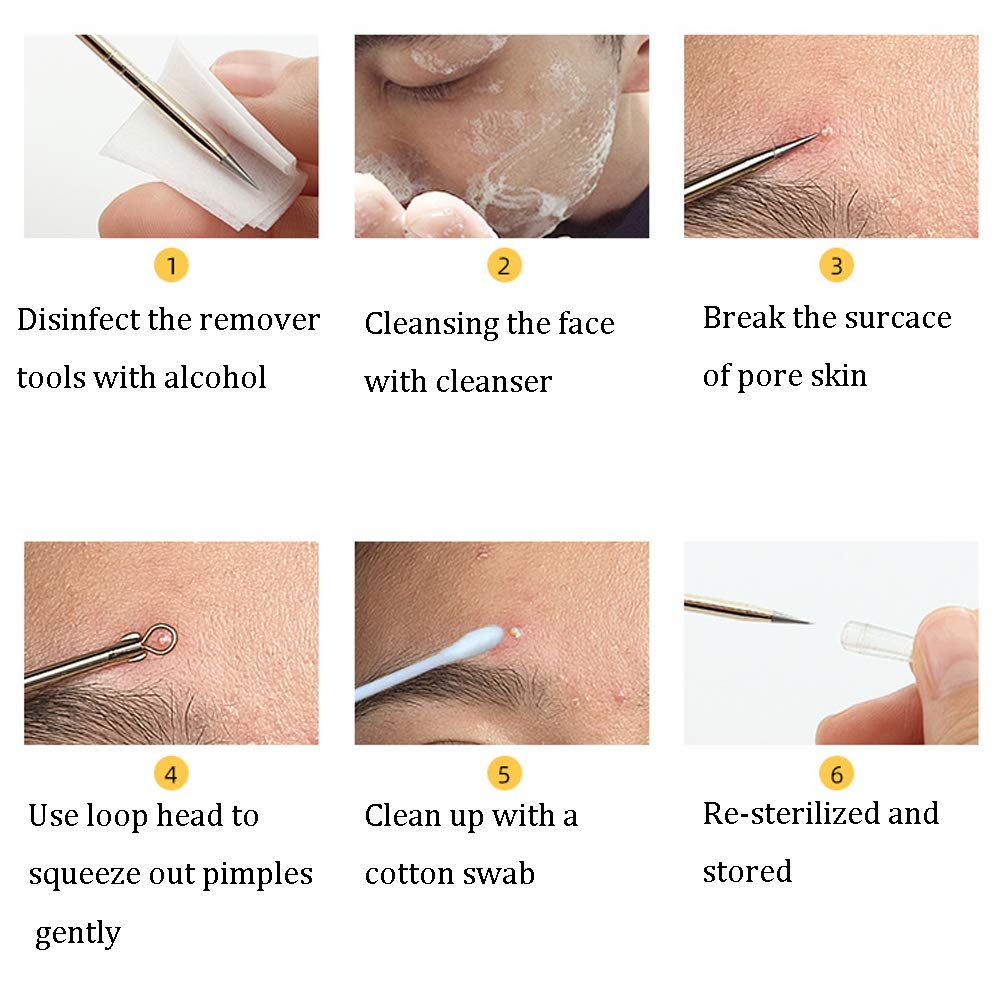 1
Disinfect the remover tools with alcohol

2
Cleansing the face with cleanser

3
Break the surcace of pore skin

4
Use loop head to squeeze out pimples gently

5
Clean up with a cotton swab

6
Re-sterilized and stored