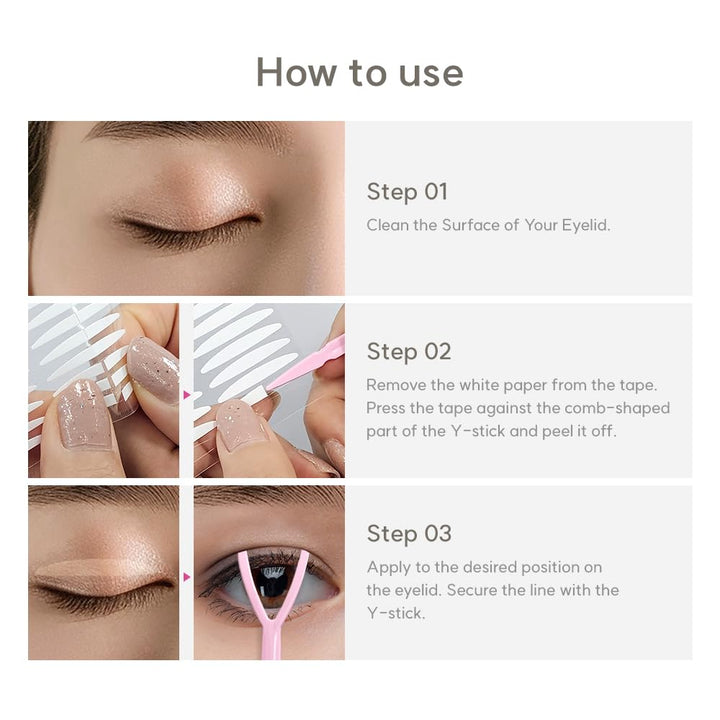 How to use

Step 01

Clean the Surface of Your Eyelid.

Step 02

Remove the white paper from the tape. Press the tape against the comb-shaped part of the Y-stick and peel it off.

Step 03

Apply to the desired position on the eyelid. Secure the line with the Y-stick.