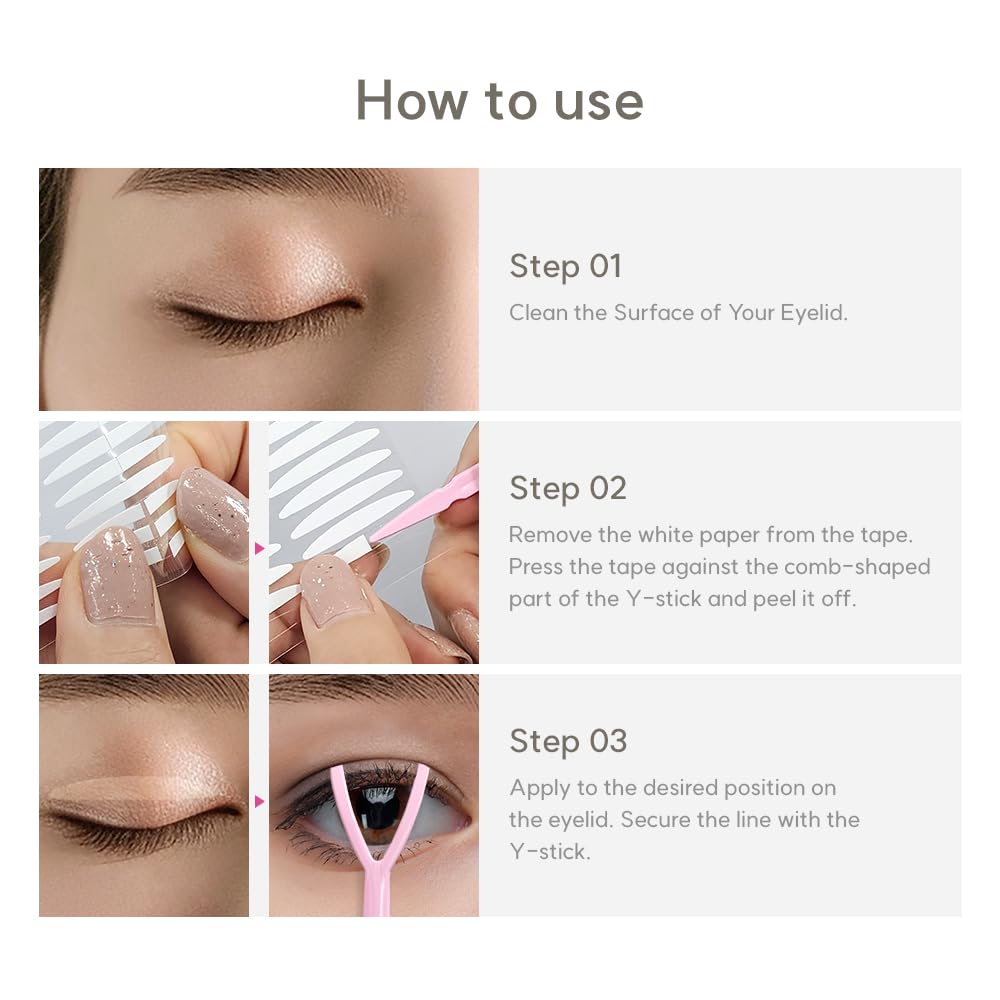 How to use

Step 01

Clean the Surface of Your Eyelid.

Step 02

Remove the white paper from the tape. Press the tape against the comb-shaped part of the Y-stick and peel it off.

Step 03

Apply to the desired position on the eyelid. Secure the line with the Y-stick.