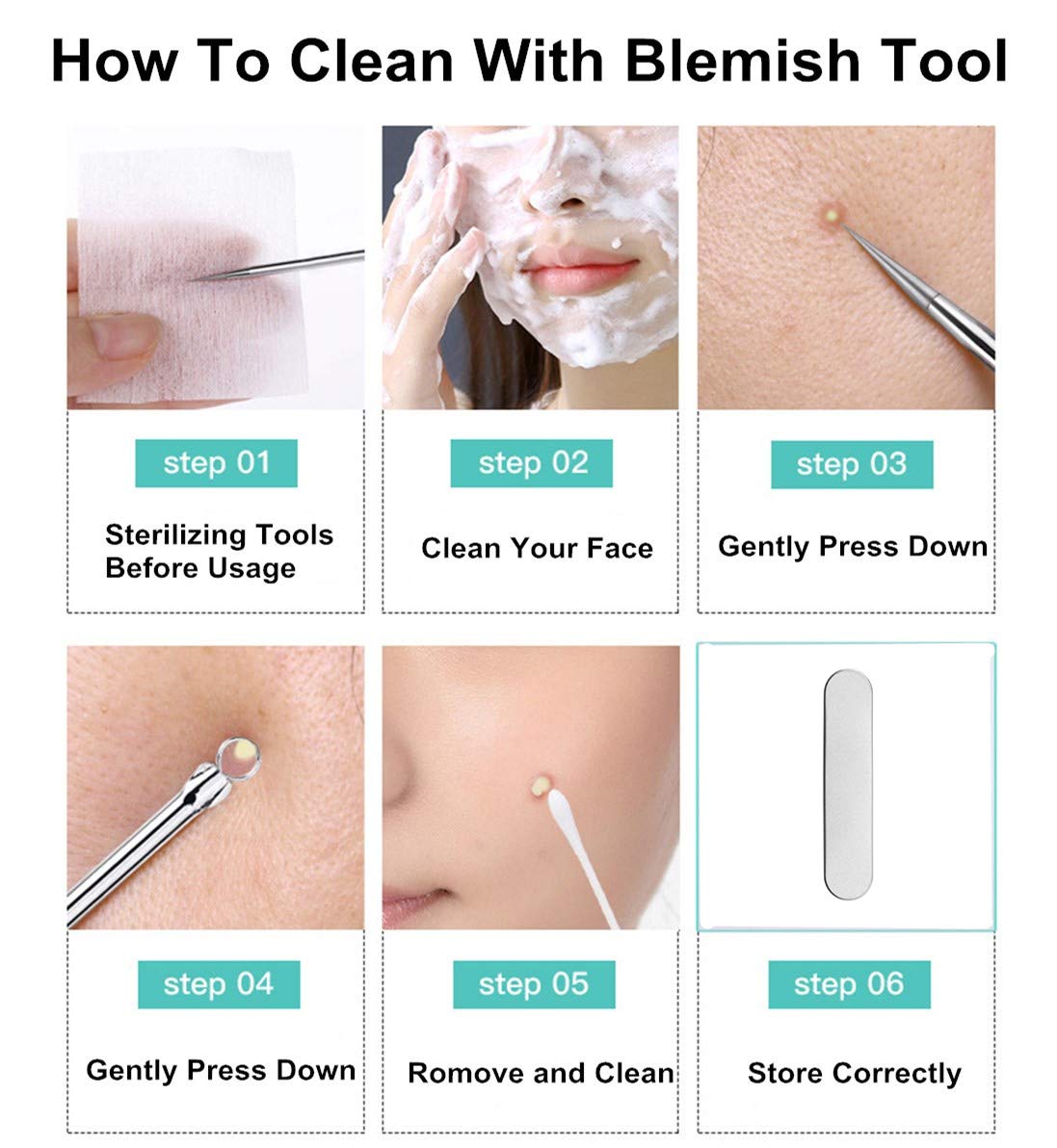 How To Clean With Blemish Tool

step 01

Sterilizing Tools Before Usage

step 02

Clean Your Face

step 03

Gently Press Down

step 04

Gently Press Down

step 05

Romove and Clean

step 06

Store Correctly