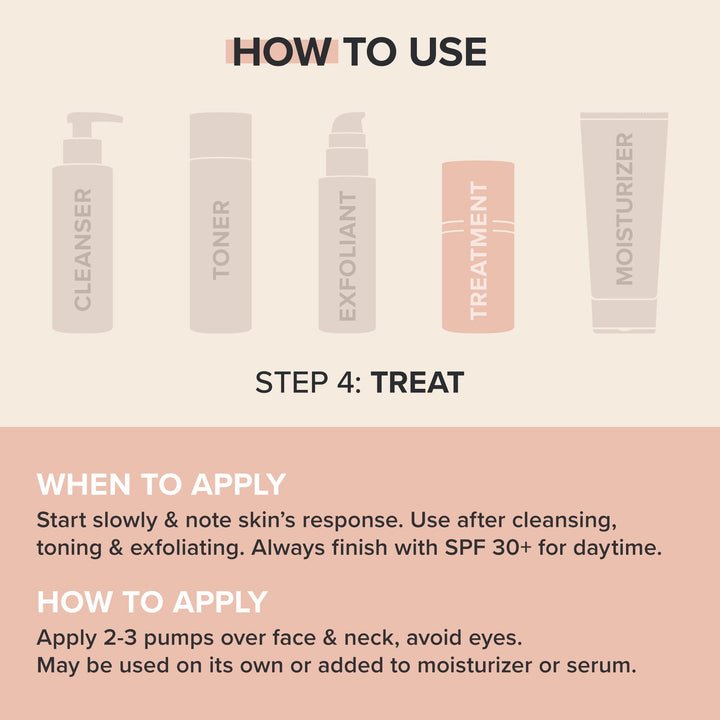 HOW TO USE

CLEANSER

TONER

EXFOLIANT

TREATMENT

MOISTURIZER

STEP 4: TREAT

WHEN TO APPLY

Start slowly & note skin's response. Use after cleansing, toning & exfoliating. Always finish with SPF 30+ for daytime.

HOW TO APPLY

Apply 2-3 pumps over face & neck, avoid eyes.
May be used on its own or added to moisturizer or serum.