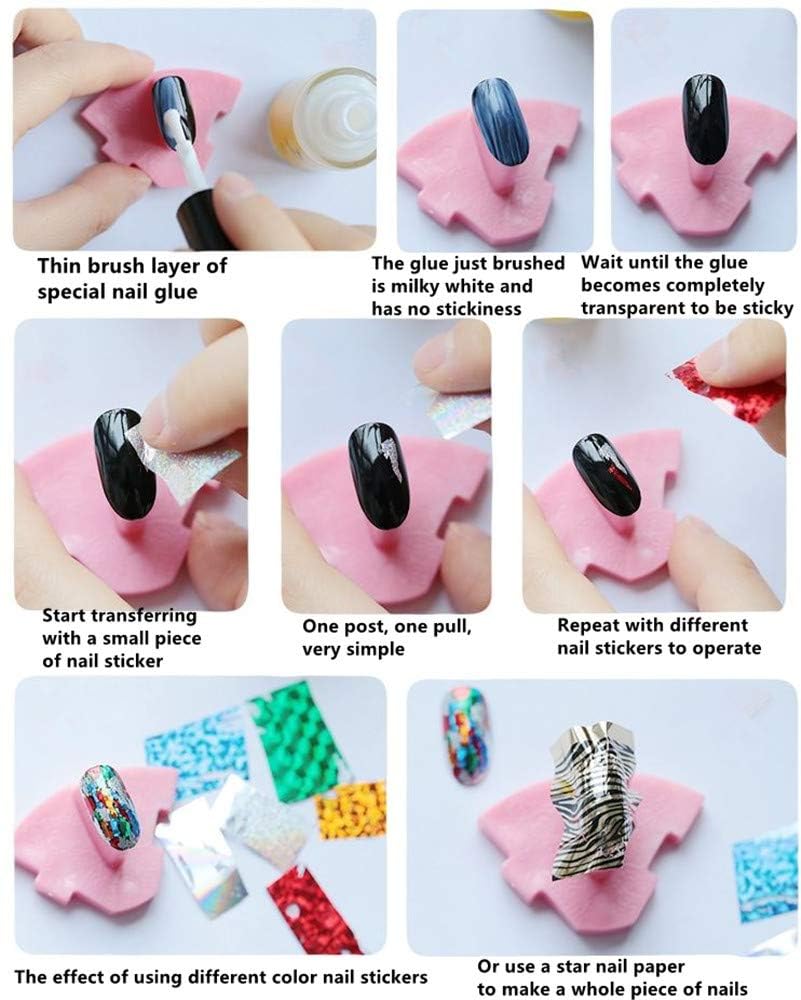 Thin brush layer of special nail glue

The glue just brushed is milky white and has no stickiness

Wait until the glue becomes completely transparent to be sticky

Start transferring with a small piece of nail sticker

One post, one pull, very simple

Repeat with different nail stickers to operate

The effect of using different color nail stickers

Or use a star nail paper to make a whole piece of nails