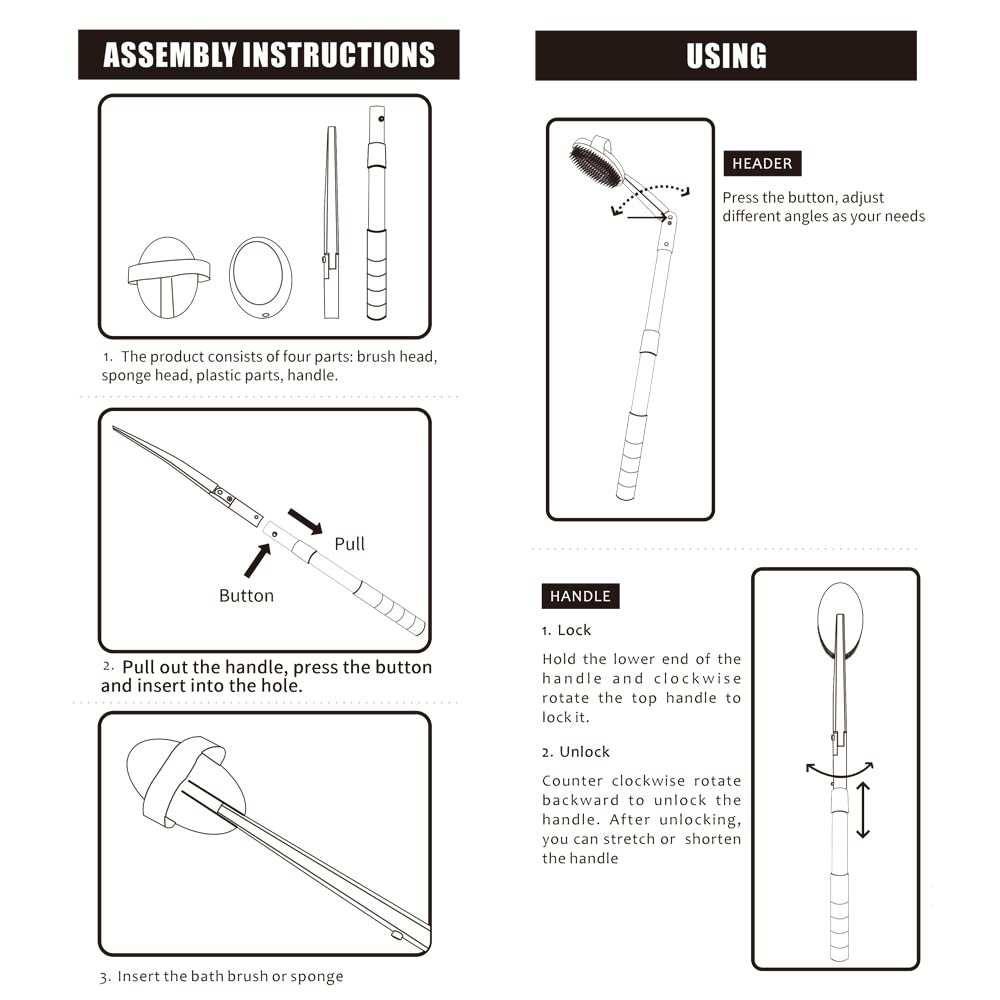 ASSEMBLY INSTRUCTIONS

1. The product consists of four parts: brush head, sponge head, plastic parts, handle.

Pull

Button

2. Pull out the handle, press the button and insert into the hole.

3. Insert the bath brush or sponge

USING

HEADER

Press the button, adjust different angles as your needs

HANDLE

1. Lock

Hold the lower end of the handle and clockwise rotate the top handle to lock it.

2. Unlock

Counter clockwise rotate backward to unlock the handle. After unlocking, you can stretch or shorten the handle