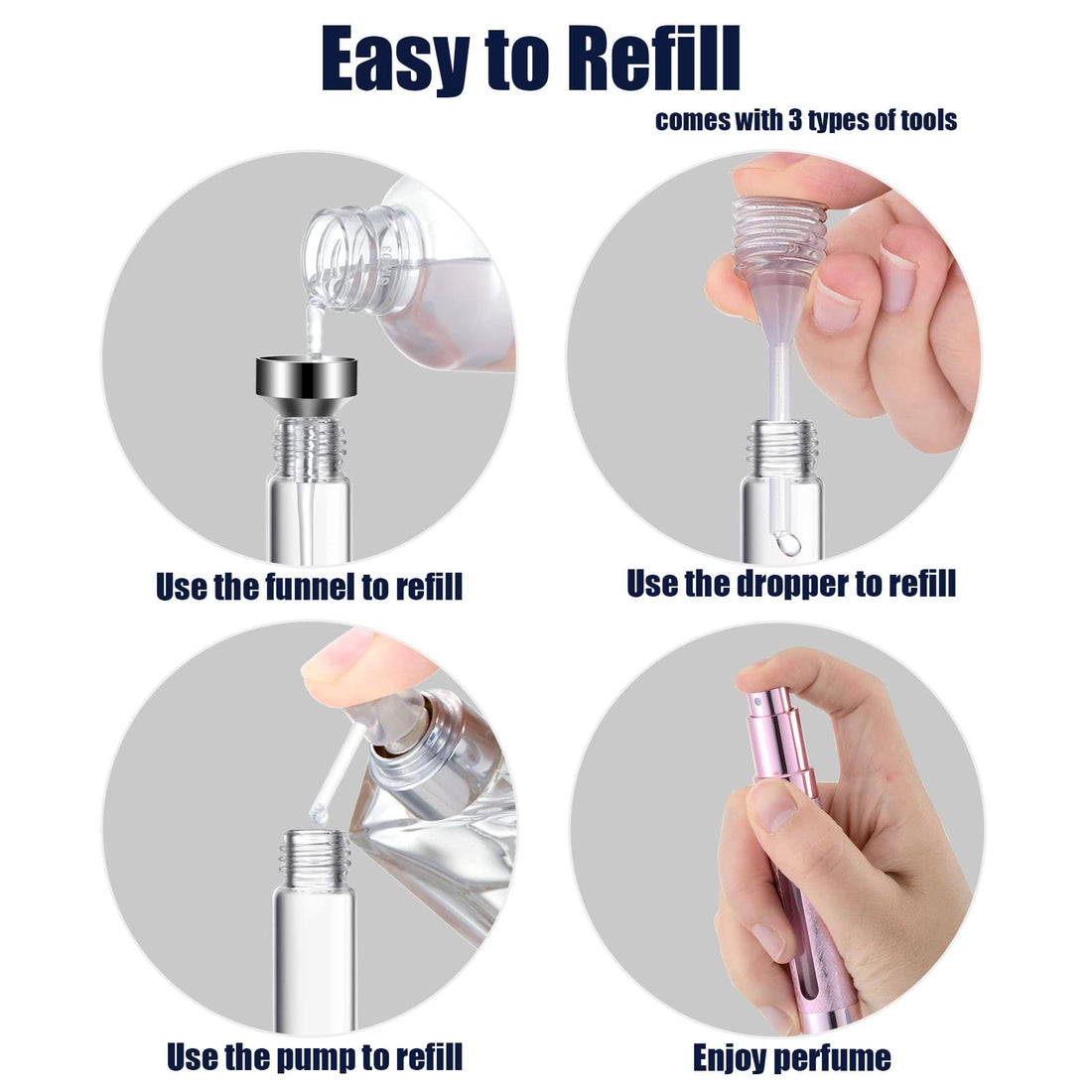 Easy to Refill

comes with 3 types of tools

Use the funnel to refill

Use the dropper to refill

Use the pump to refill

Enjoy perfume