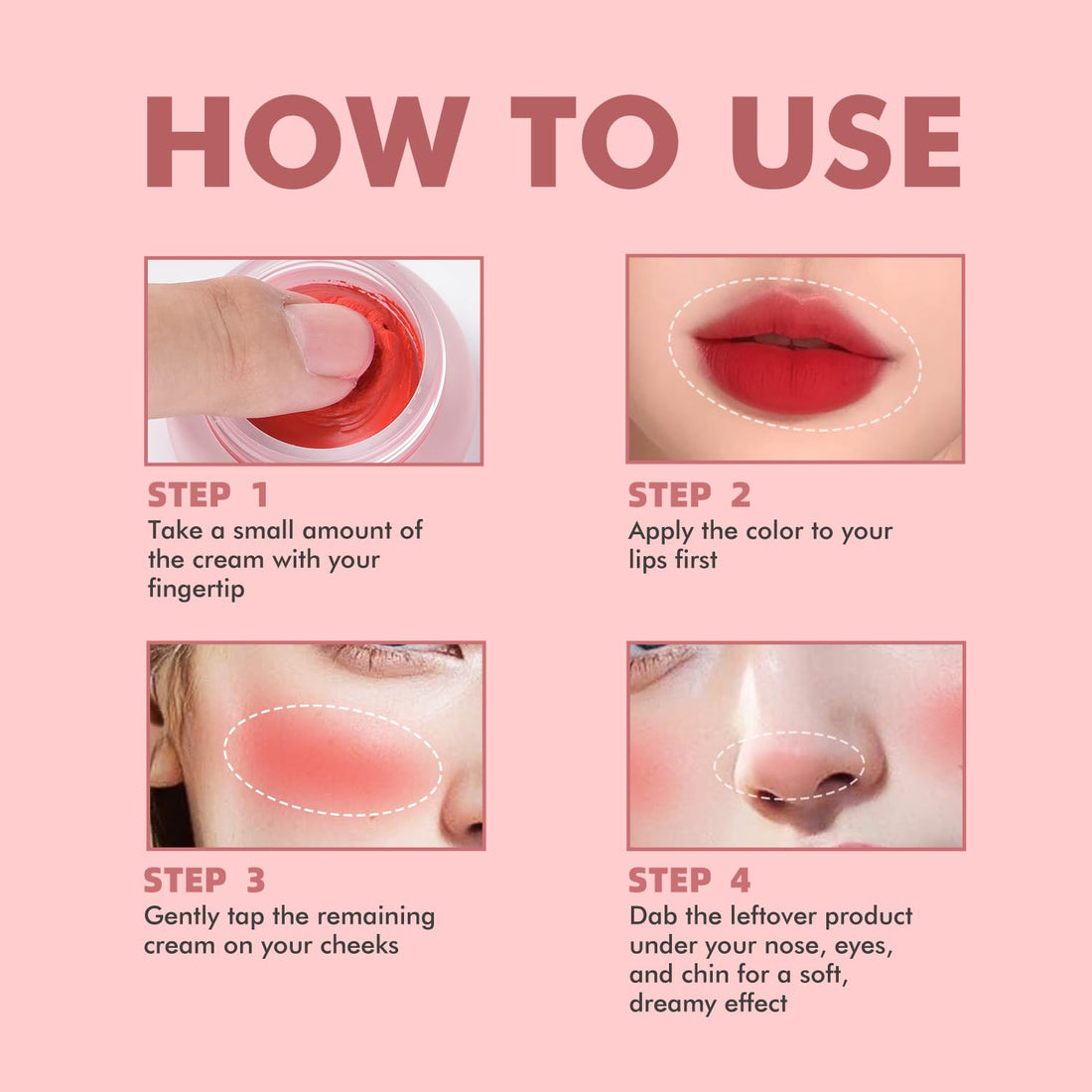 HOW TO USE

STEP 1
Take a small amount of the cream with your fingertip

STEP 2
Apply the color to your lips first

STEP 3
Gently tap the remaining cream on your cheeks

STEP 4
Dab the leftover product under your nose, eyes, and chin for a soft, dreamy effect