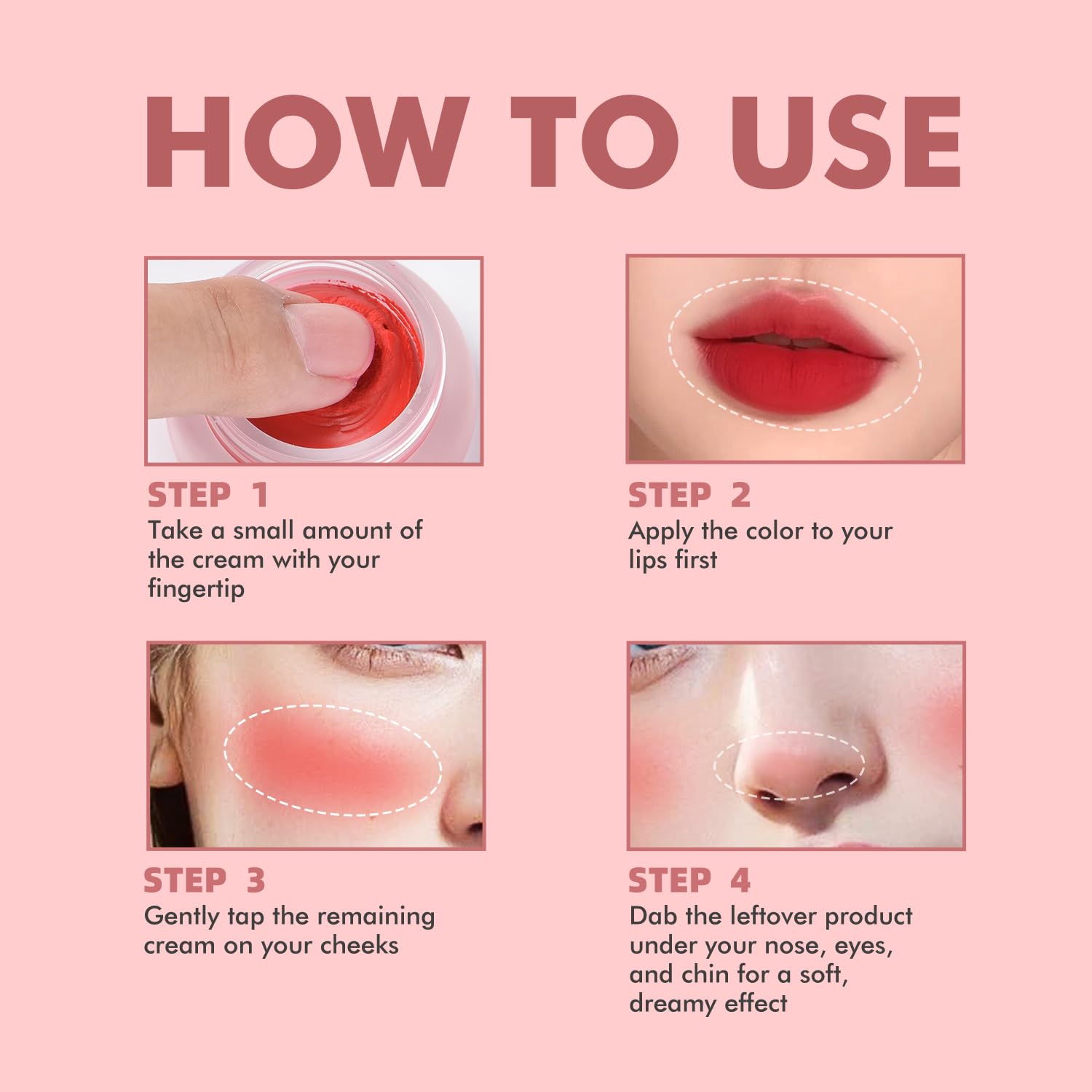 HOW TO USE

STEP 1
Take a small amount of the cream with your fingertip

STEP 2
Apply the color to your lips first

STEP 3
Gently tap the remaining cream on your cheeks

STEP 4
Dab the leftover product under your nose, eyes, and chin for a soft, dreamy effect