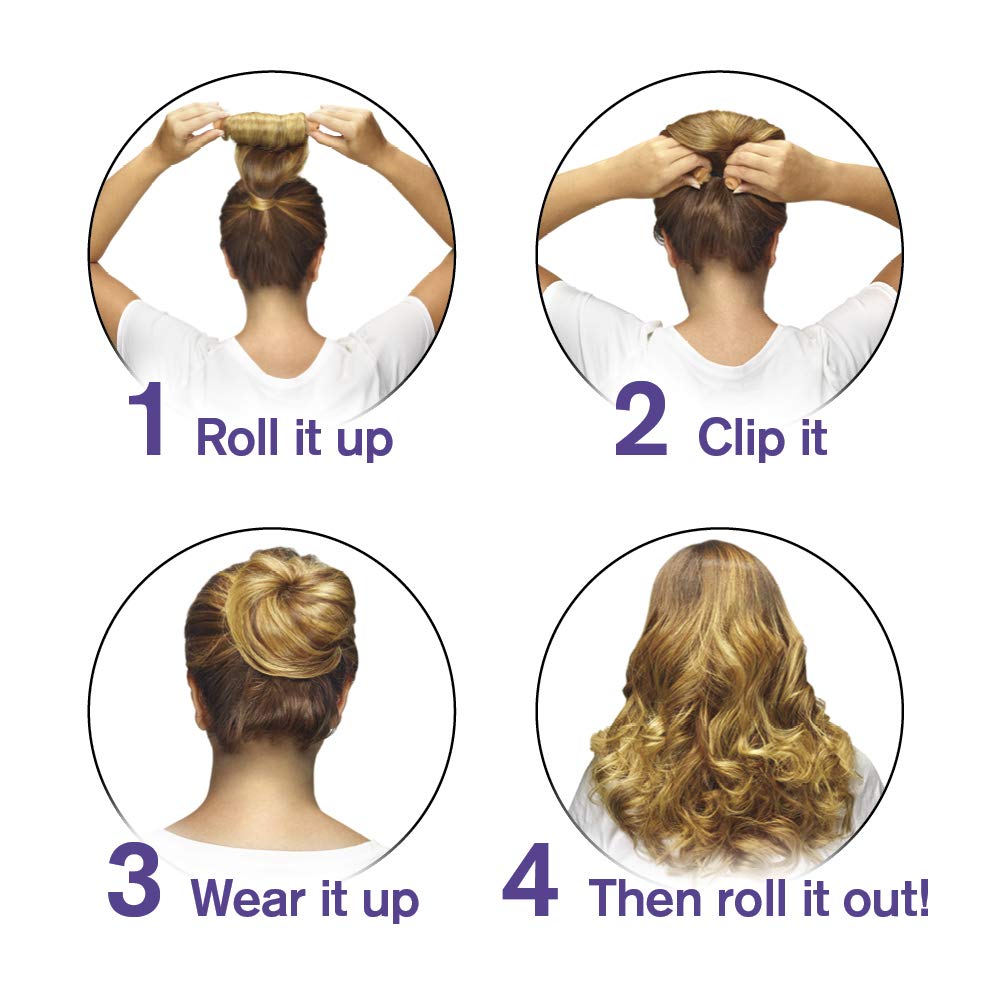 1 Roll it up

2 Clip it

3 Wear it up

4 Then roll it out!