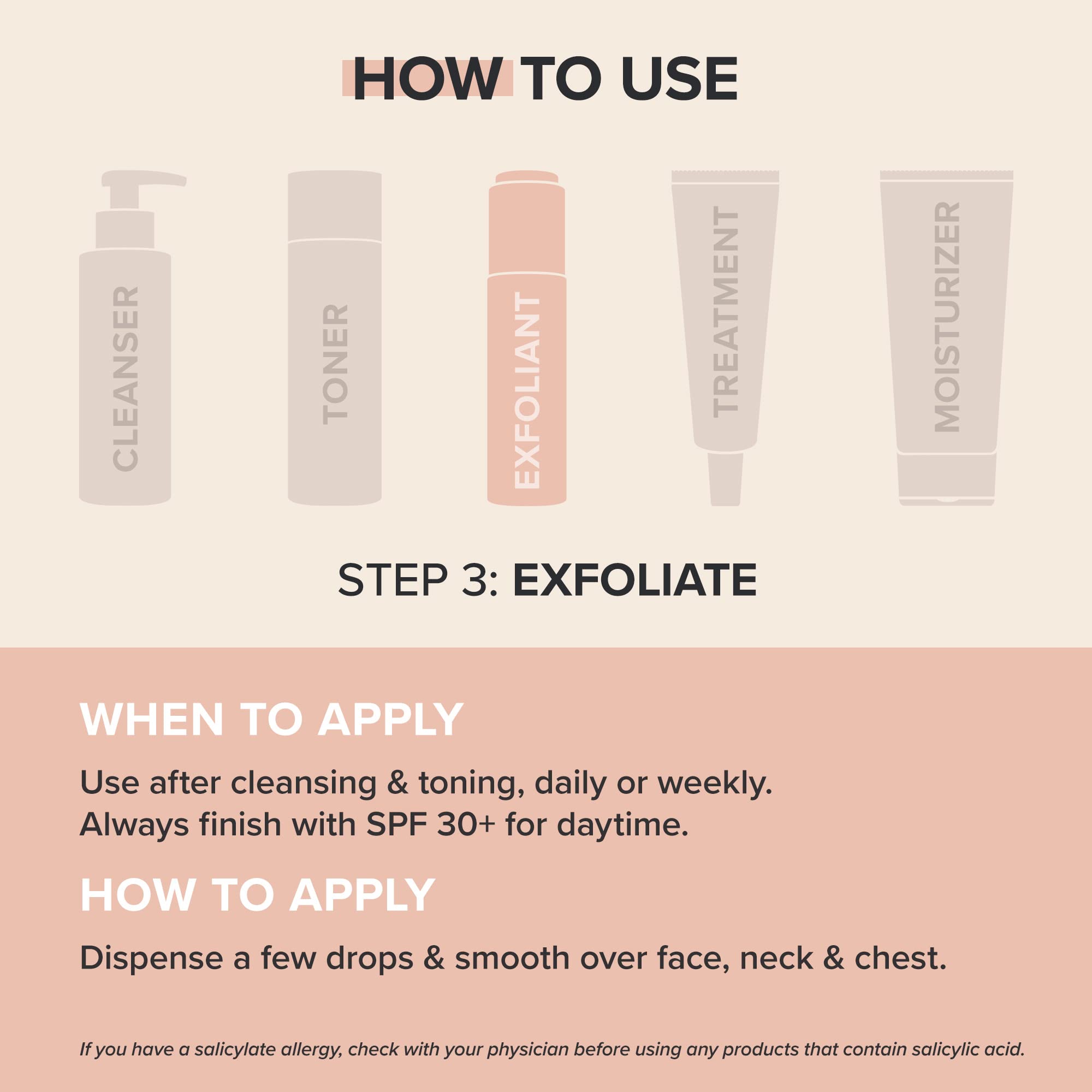 HOW TO USE

CLEANSER

TONER

EXFOLIANT

TREATMENT

MOISTURIZER

STEP 3: EXFOLIATE

WHEN TO APPLY

Use after cleansing & toning, daily or weekly. Always finish with SPF 30+ for daytime.

HOW TO APPLY

Dispense a few drops & smooth over face, neck & chest.

If you have a salicylate allergy, check with your physician before using any products that contain salicylic acid.