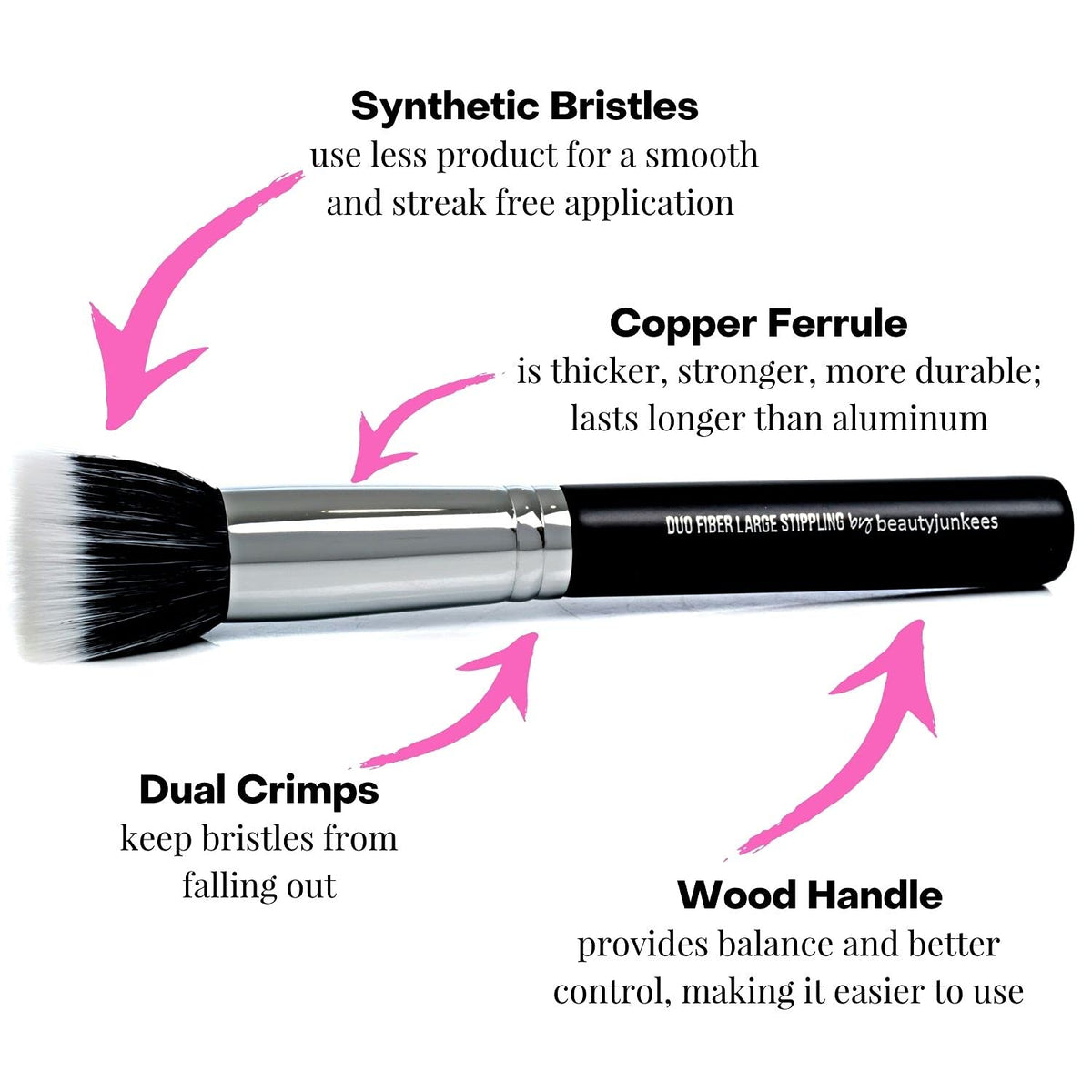 Synthetic Bristles
use less product for a smooth and streak free application

Copper Ferrule
is thicker, stronger, more durable; lasts longer than aluminum

DUO FIBER LARGE STIPPLING by beautyjunkees

Dual Crimps
keep bristles from falling out

Wood Handle
provides balance and better control, making it easier to use