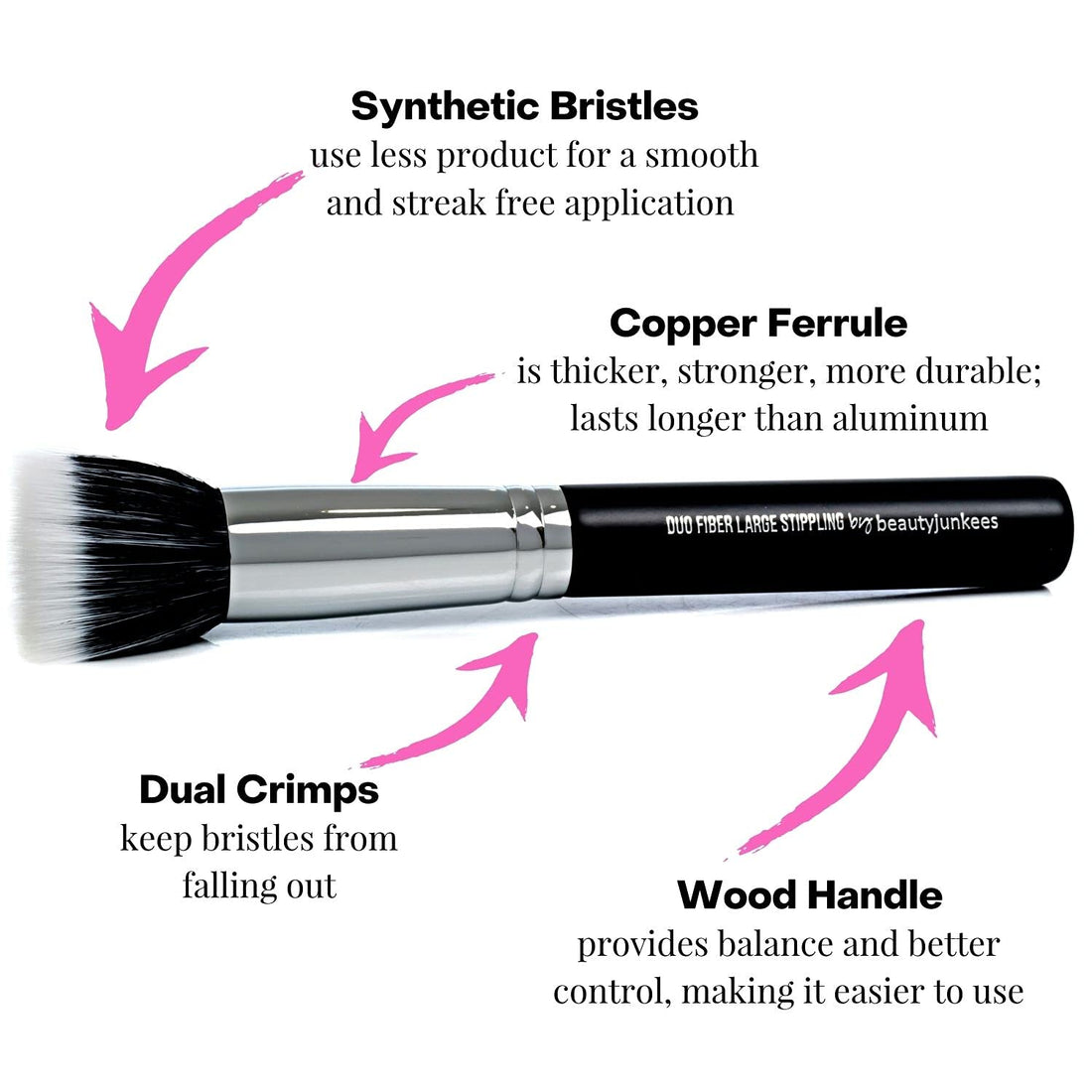 Synthetic Bristles
use less product for a smooth and streak free application

Copper Ferrule
is thicker, stronger, more durable; lasts longer than aluminum

DUO FIBER LARGE STIPPLING by beautyjunkees

Dual Crimps
keep bristles from falling out

Wood Handle
provides balance and better control, making it easier to use