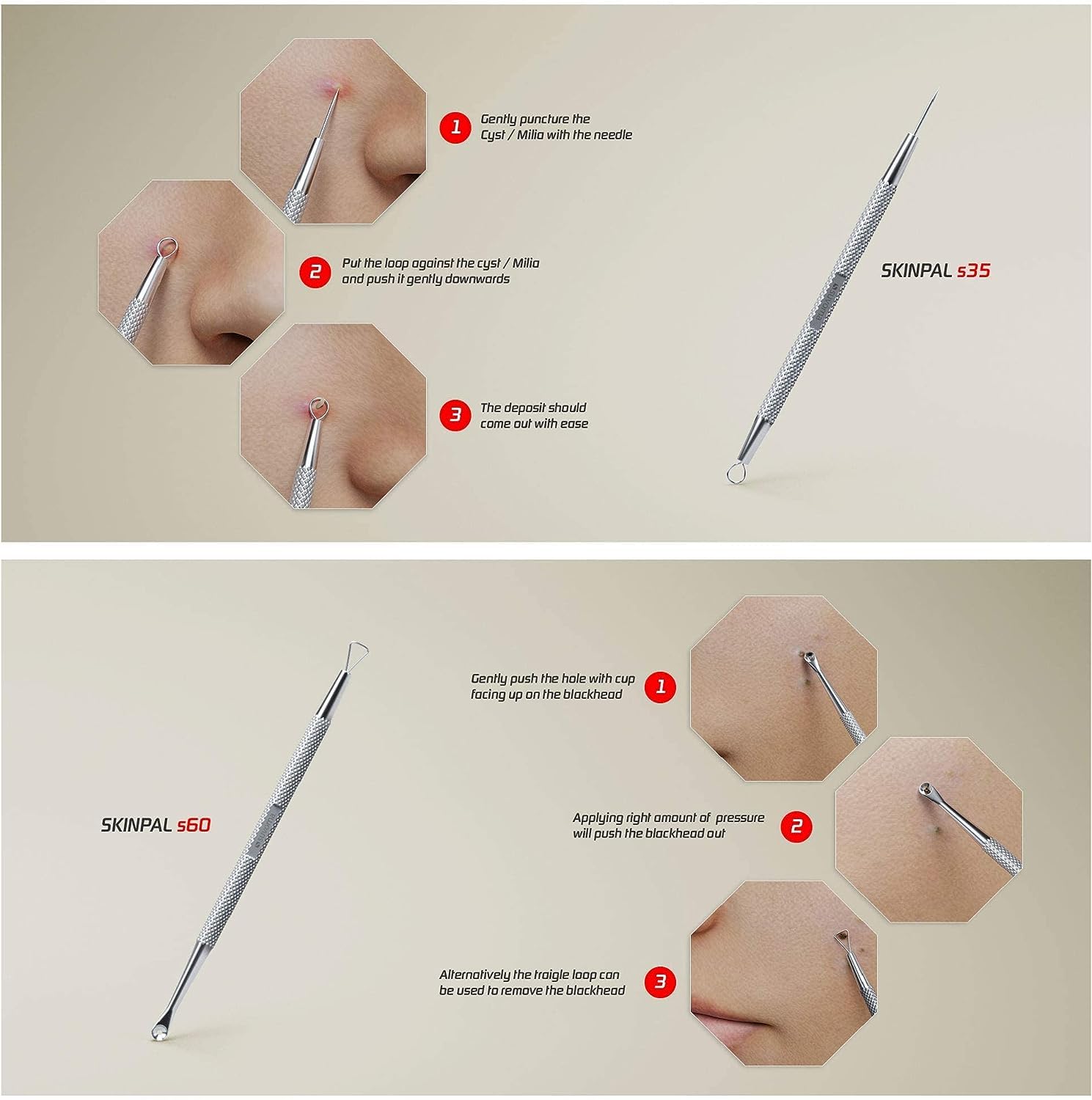 1 Gently puncture the Cyst / Milia with the needle

2 Put the loop against the cyst / Milia and push it gently downwards

3 The deposit should come out with ease

SKINPAL s35

SKINPAL s60

Gently push the hole with cup facing up on the blackhead 1

Applying right amount of pressure will push the blackhead out 2

Alternatively the traigle loop can be used to remove the blackhead 3