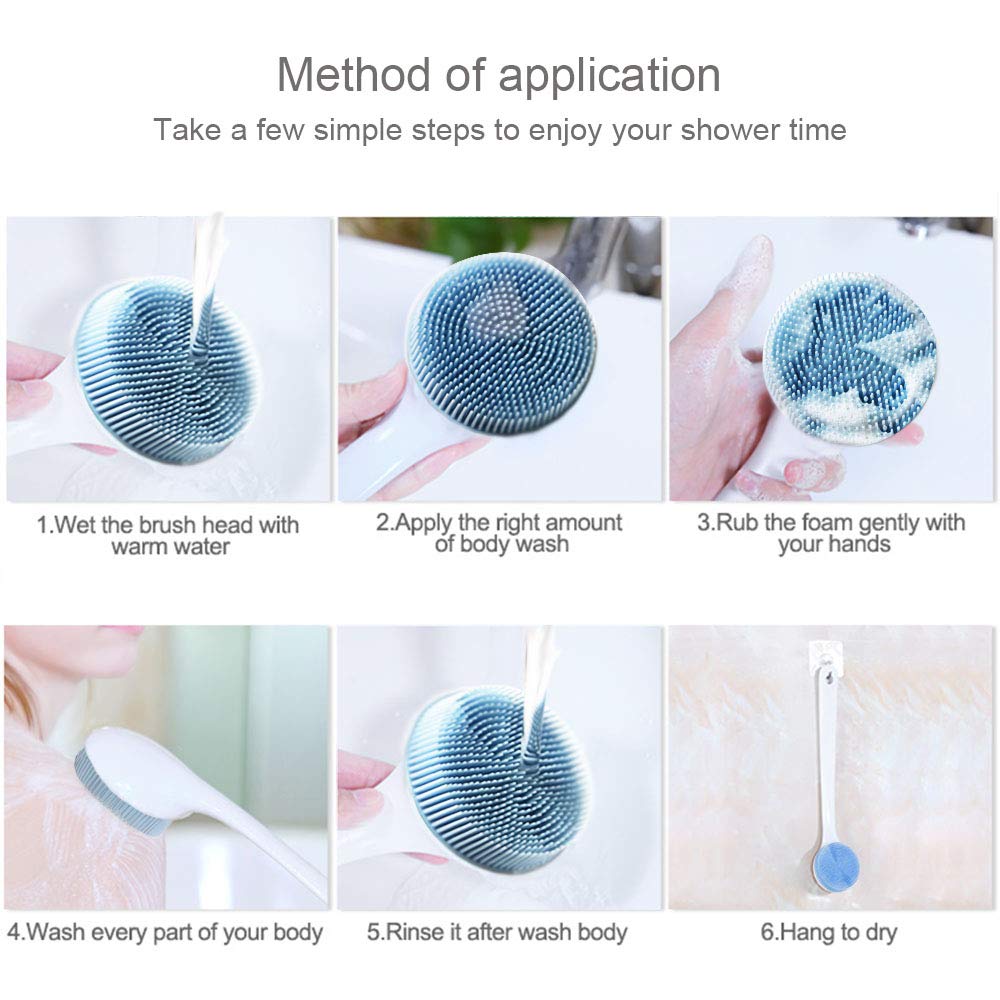 Method of application

Take a few simple steps to enjoy your shower time

1.Wet the brush head with warm water

2.Apply the right amount of body wash

3.Rub the foam gently with your hands

4.Wash every part of your body

5.Rinse it after wash body

6.Hang to dry