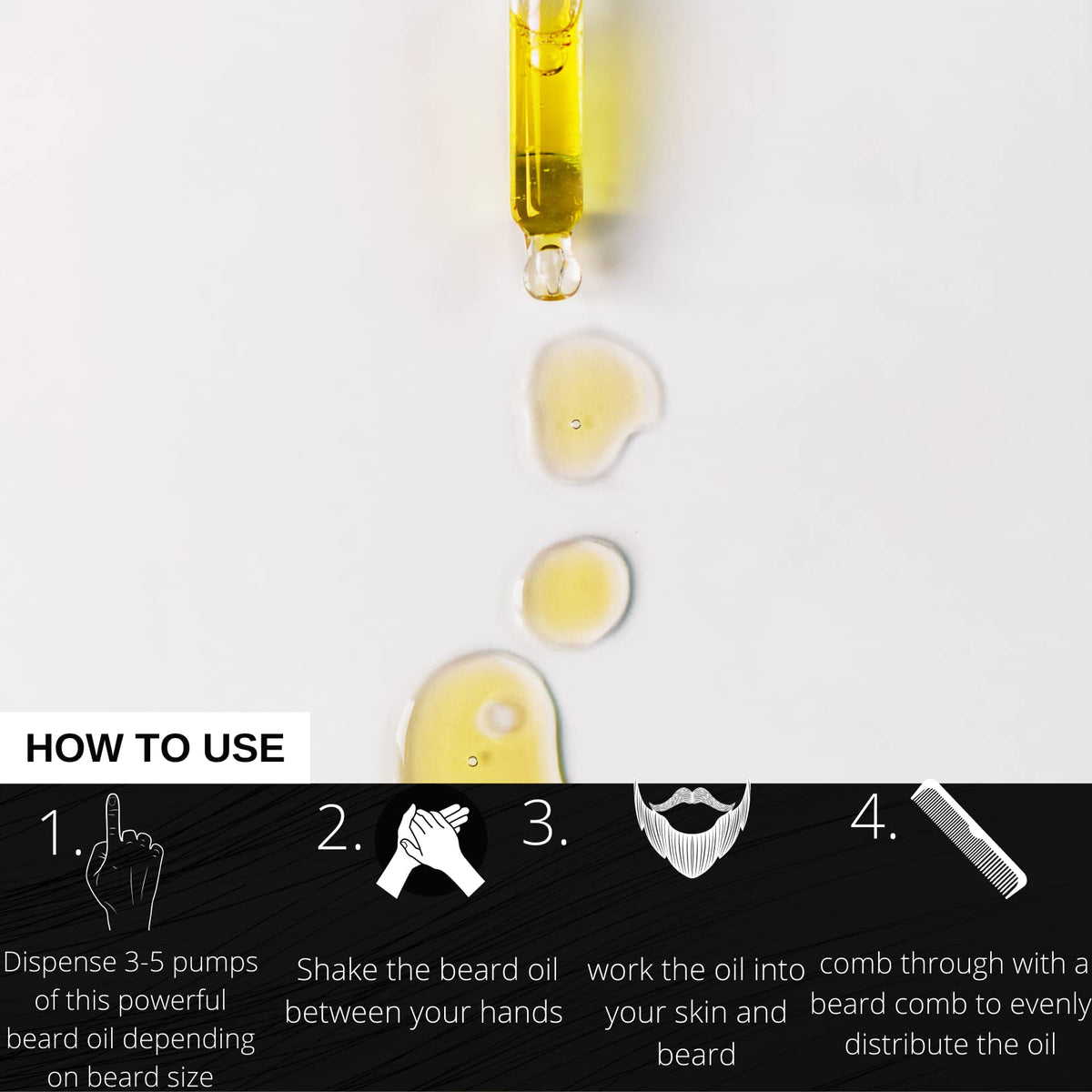 HOW TO USE

1.

Dispense 3-5 pumps of this powerful beard oil depending on beard size

2.

Shake the beard oil between your hands

3.

work the oil into your skin and beard

4.

comb through with a beard comb to evenly distribute the oil